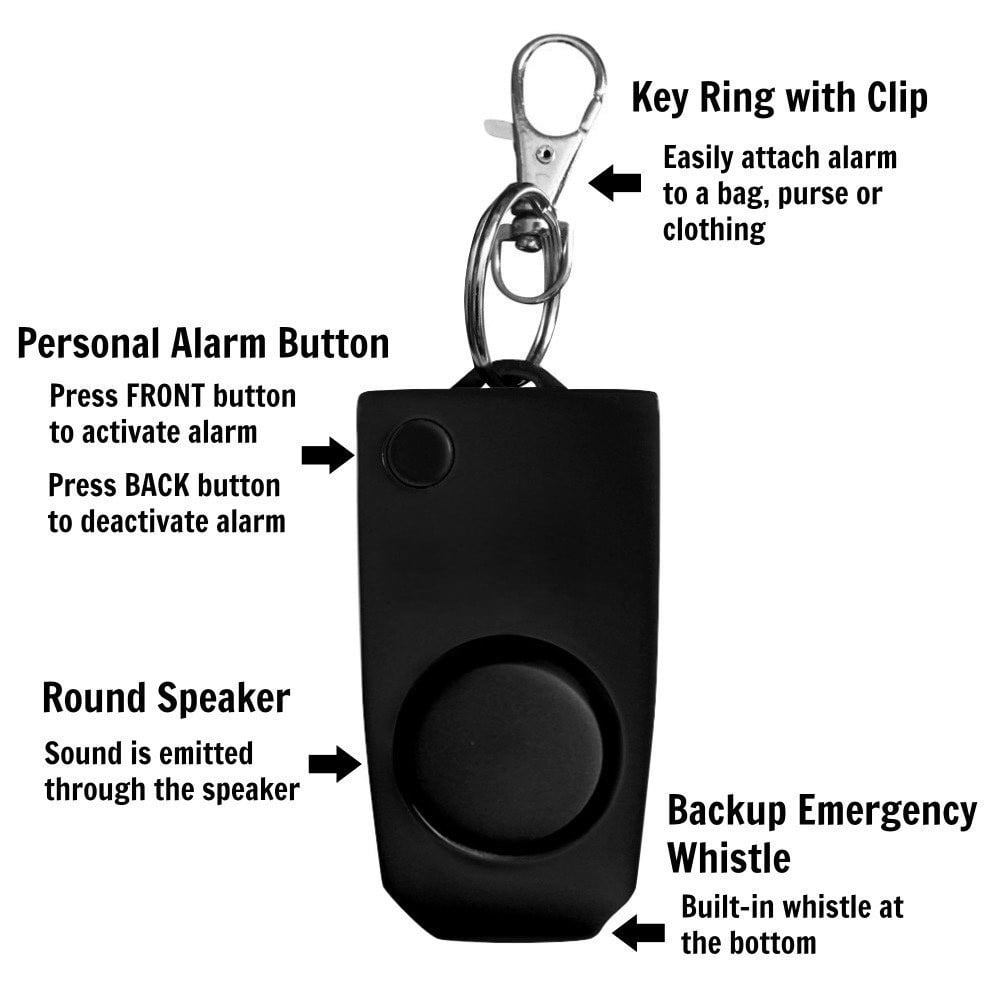 Key Ring with Clip

Easily attach alarm to a bag, purse or clothing

Personal Alarm Button

Press FRONT button to activate alarm

Press BACK button to deactivate alarm

Round Speaker

Sound is emitted through the speaker

Backup Emergency Whistle

Built-in whistle at the bottom