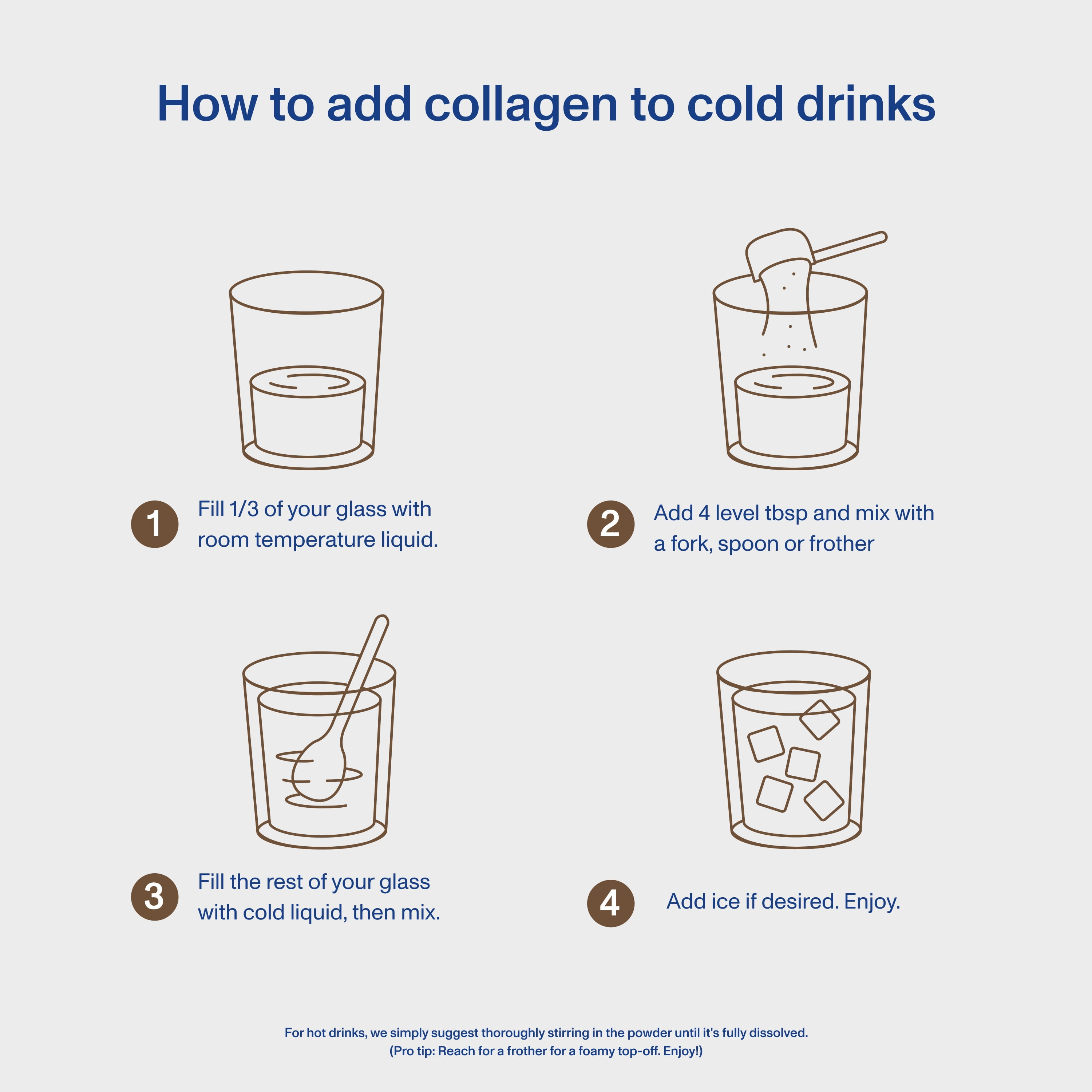 How to add collagen to cold drinks

1 Fill 1/3 of your glass with room temperature liquid.

2 Add 4 level tbsp and mix with a fork, spoon or frother

3 Fill the rest of your glass with cold liquid, then mix.

4 Add ice if desired. Enjoy.

For hot drinks, we simply suggest thoroughly stirring in the powder until it's fully dissolved. (Pro tip: Reach for a frother for a foamy top-off. Enjoy!)