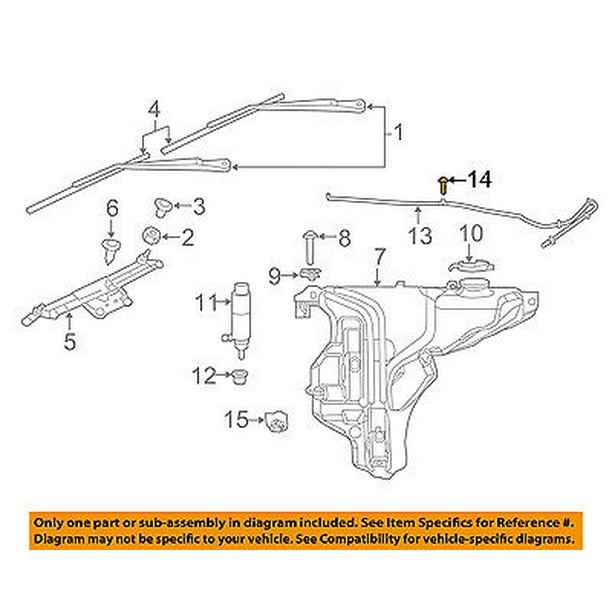 4
1
14
6
3
2
13
10
8
9
7
11
5
12
15

Only one part or sub-assembly in diagram included. See Item Specifics for Reference #. Diagram may not be specific to your vehicle. See Compatibility for vehicle-specific diagrams.