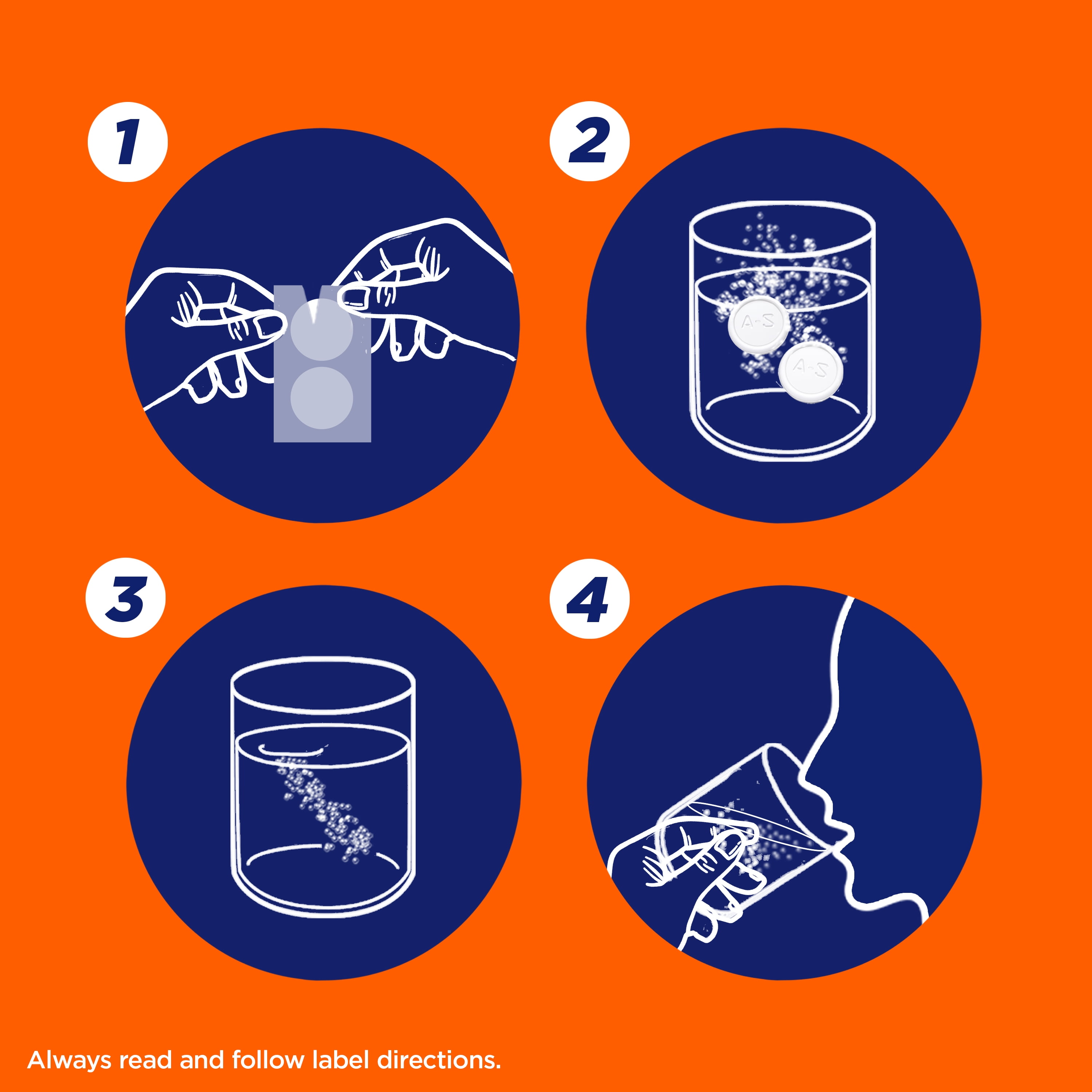 1

2

A-S

A-S

3

4

Always read and follow label directions.