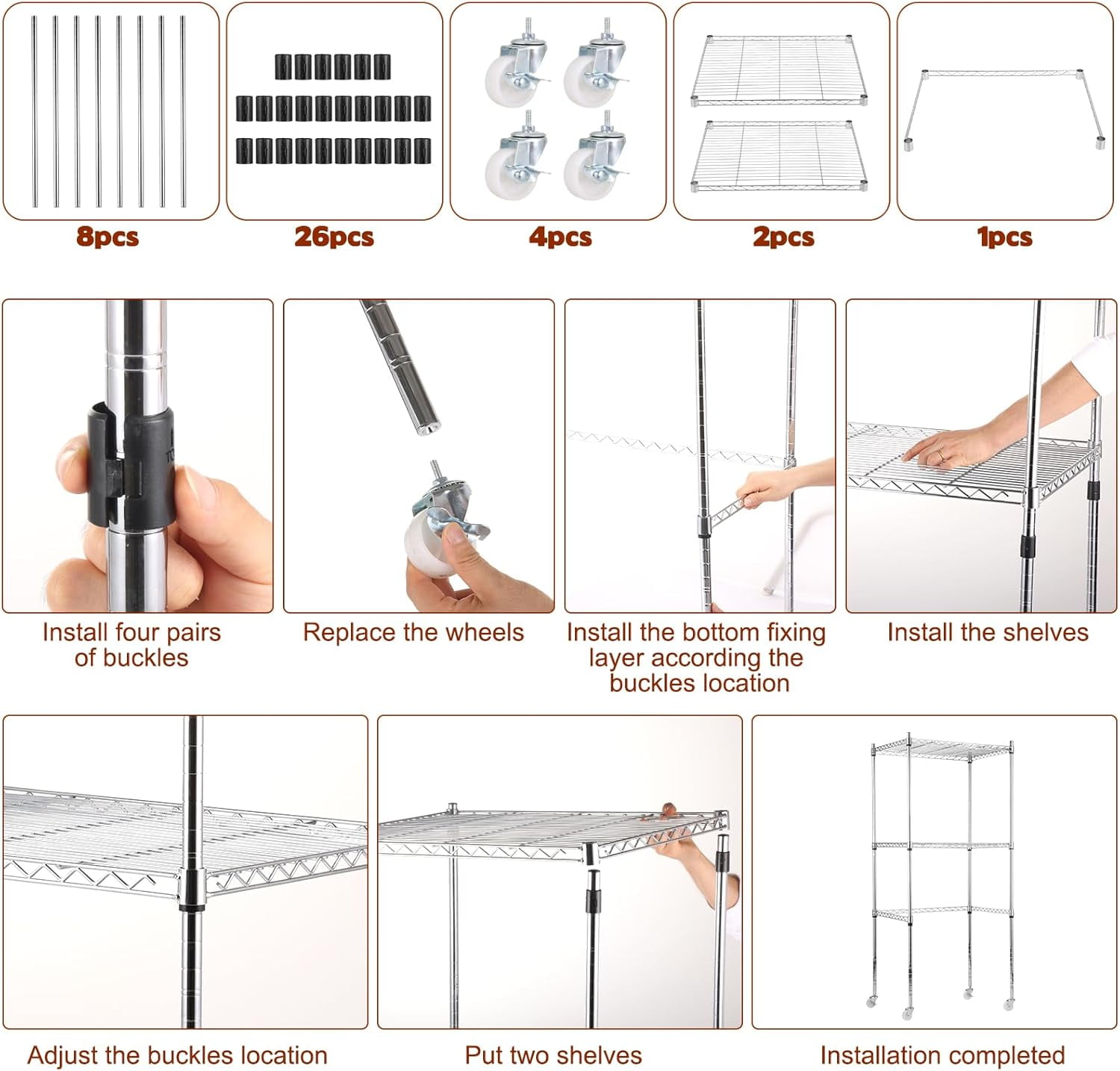 8pcs

26pcs

4pcs

2pcs

1pcs

Install four pairs of buckles

Replace the wheels

Install the bottom fixing layer according the buckles location

Install the shelves

Adjust the buckles location

Put two shelves

Installation completed