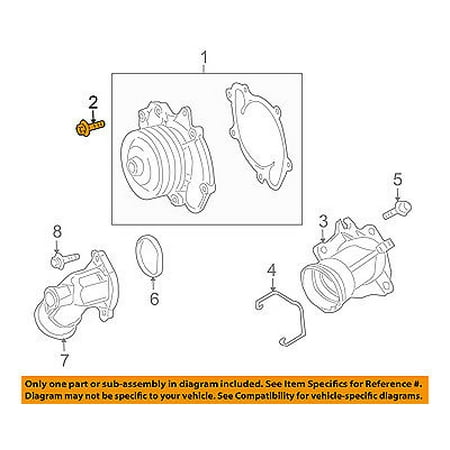 1

2

5

3

8

4

6

7

Only one part or sub-assembly in diagram included. See Item Specifics for Reference #. Diagram may not be specific to your vehicle. See Compatibility for vehicle-specific diagrams.