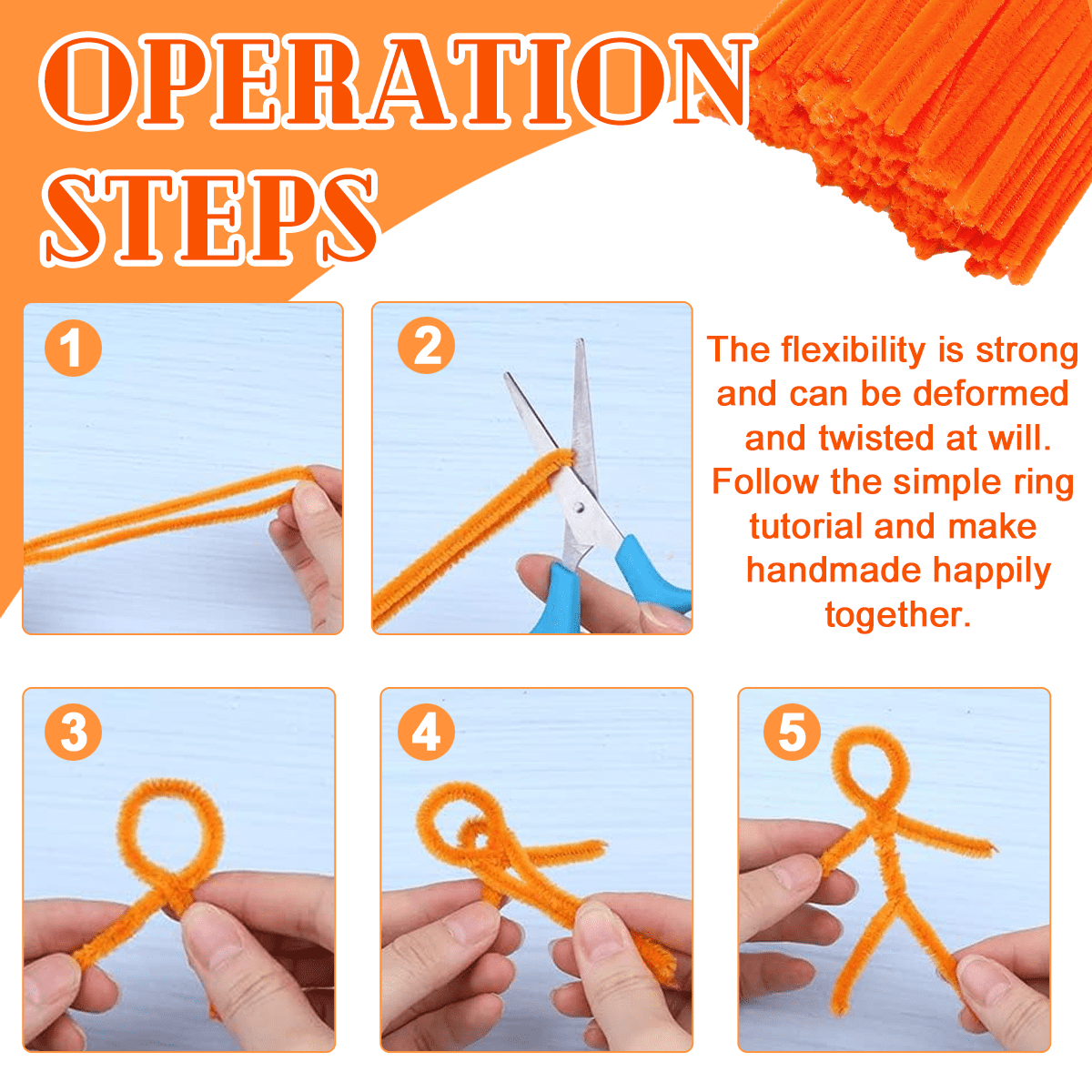 OPERATION STEPS

1

2

The flexibility is strong and can be deformed and twisted at will. Follow the simple ring tutorial and make handmade happily together.

3

4

5