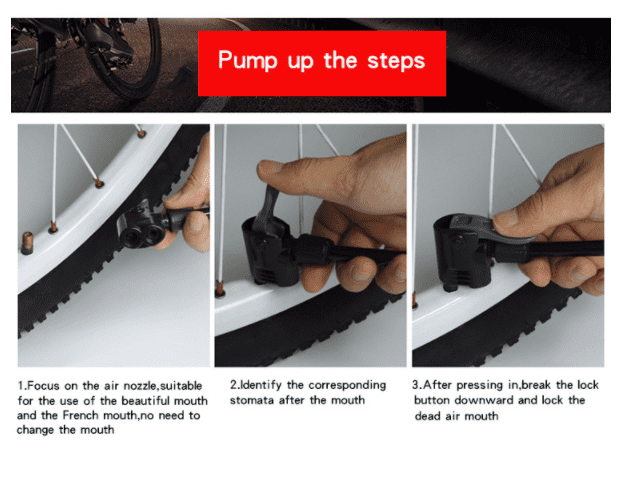 Pump up the steps

1.Focus on the air nozzle,suitable for the use of the beautiful mouth and the French mouth,no need to change the mouth

2.Identify the corresponding stomata after the mouth

3.After pressing in,break the lock button downward and lock the dead air mouth