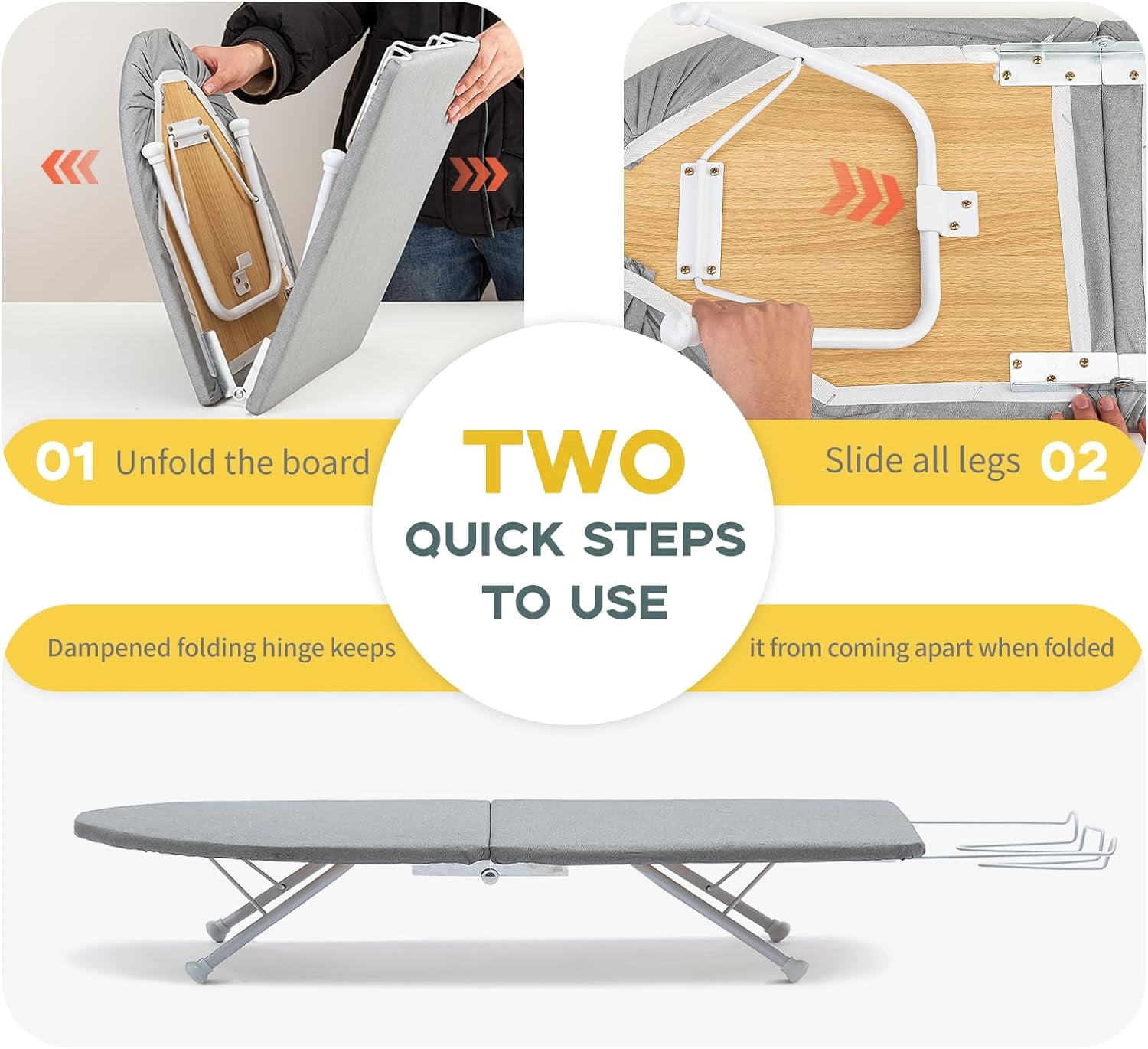 01 Unfold the board

TWO
QUICK STEPS
TO USE

Slide all legs 02

Dampened folding hinge keeps it from coming apart when folded