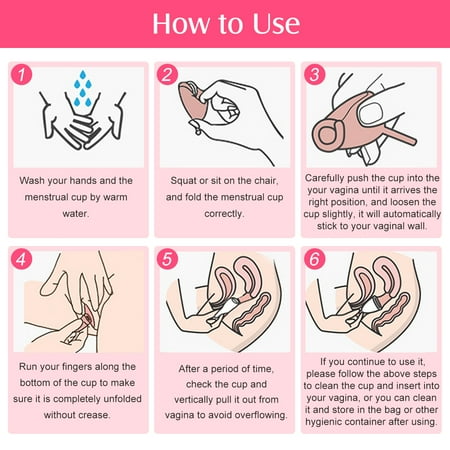 How to Use

1
Wash your hands and the menstrual cup by warm water.

2
Squat or sit on the chair, and fold the menstrual cup correctly.

3
Carefully push the cup into the your vagina until it arrives the right position, and loosen the cup slightly, it will automatically stick to your vaginal wall.

4
Run your fingers along the bottom of the cup to make sure it is completely unfolded without crease.

5
After a period of time, check the cup and vertically pull it out from vagina to avoid overflowing.

6
If you continue to use it, please follow the above steps to clean the cup and insert into your vagina, or you can clean it and store in the bag or other hygienic container after using.