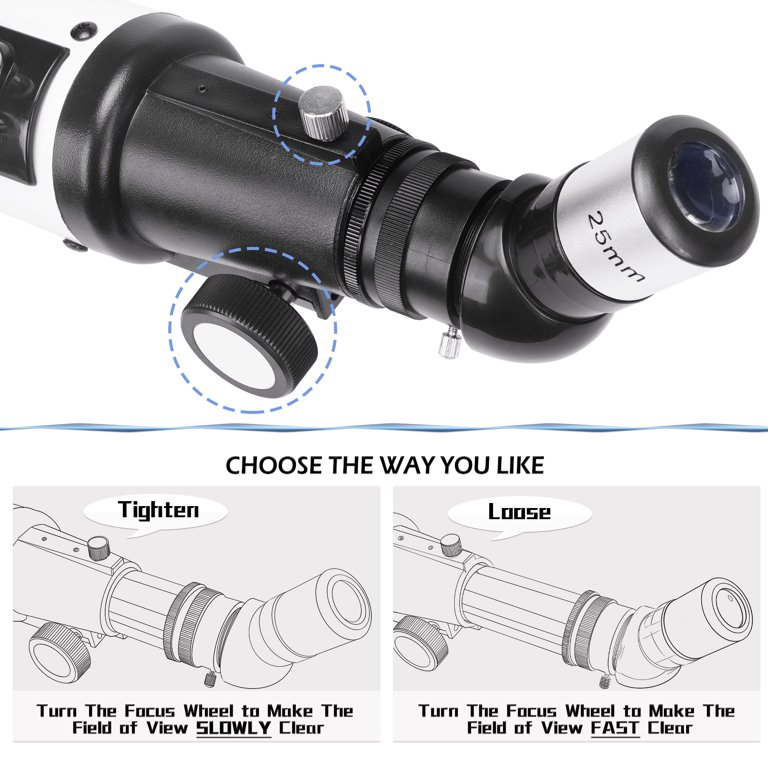 25mm

CHOOSE THE WAY YOU LIKE

Tighten

Turn The Focus Wheel to Make The Field of View SLOWLY Clear

Loose

Turn The Focus Wheel to Make The Field of View FAST Clear