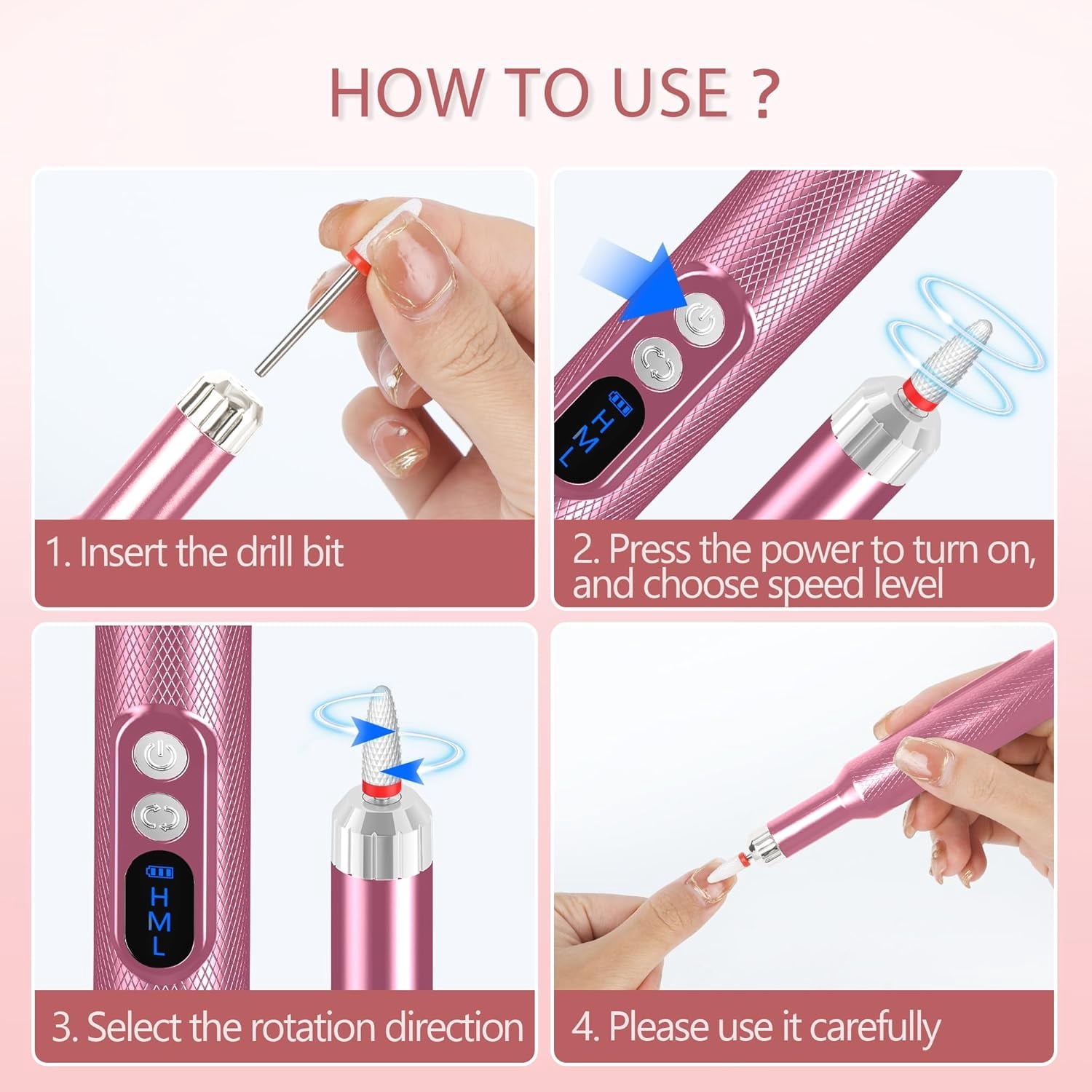 HOW TO USE ?

H
M
L

1. Insert the drill bit

2. Press the power to turn on, and choose speed level

H
M
L

3. Select the rotation direction

4. Please use it carefully