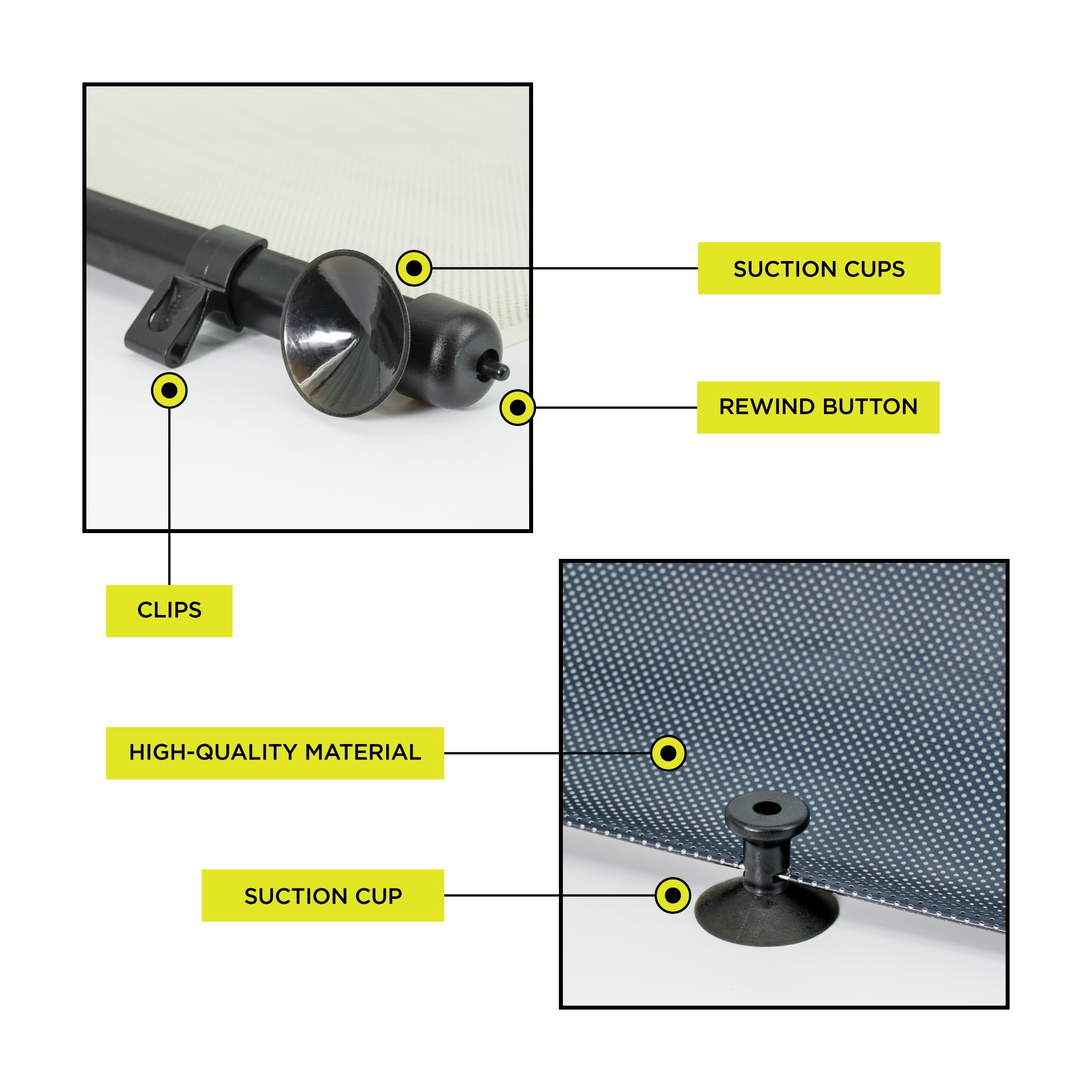 SUCTION CUPS

REWIND BUTTON

CLIPS

HIGH-QUALITY MATERIAL

SUCTION CUP