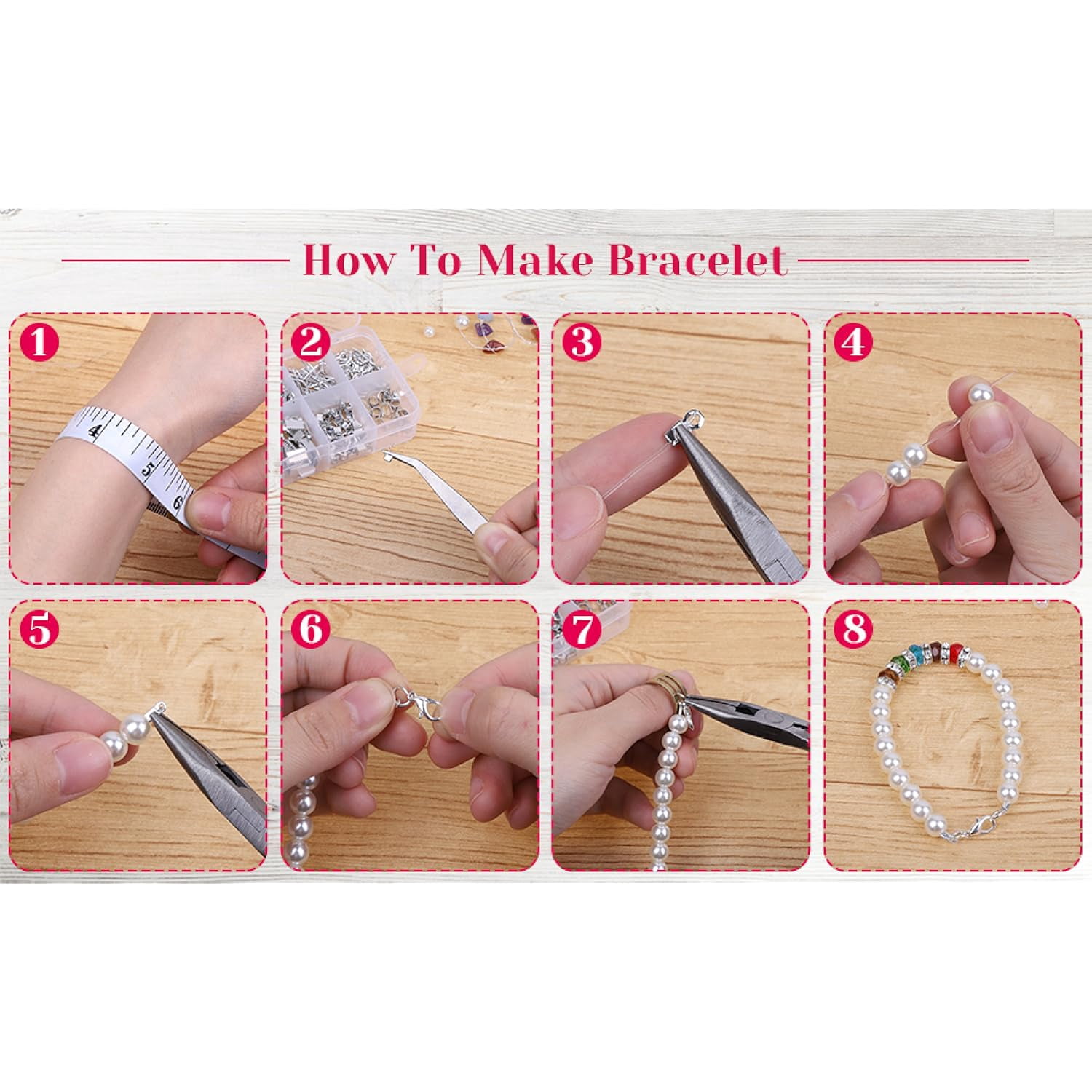 How To Make Bracelet

1

4

5

6

2

3

4

5

6

7

8