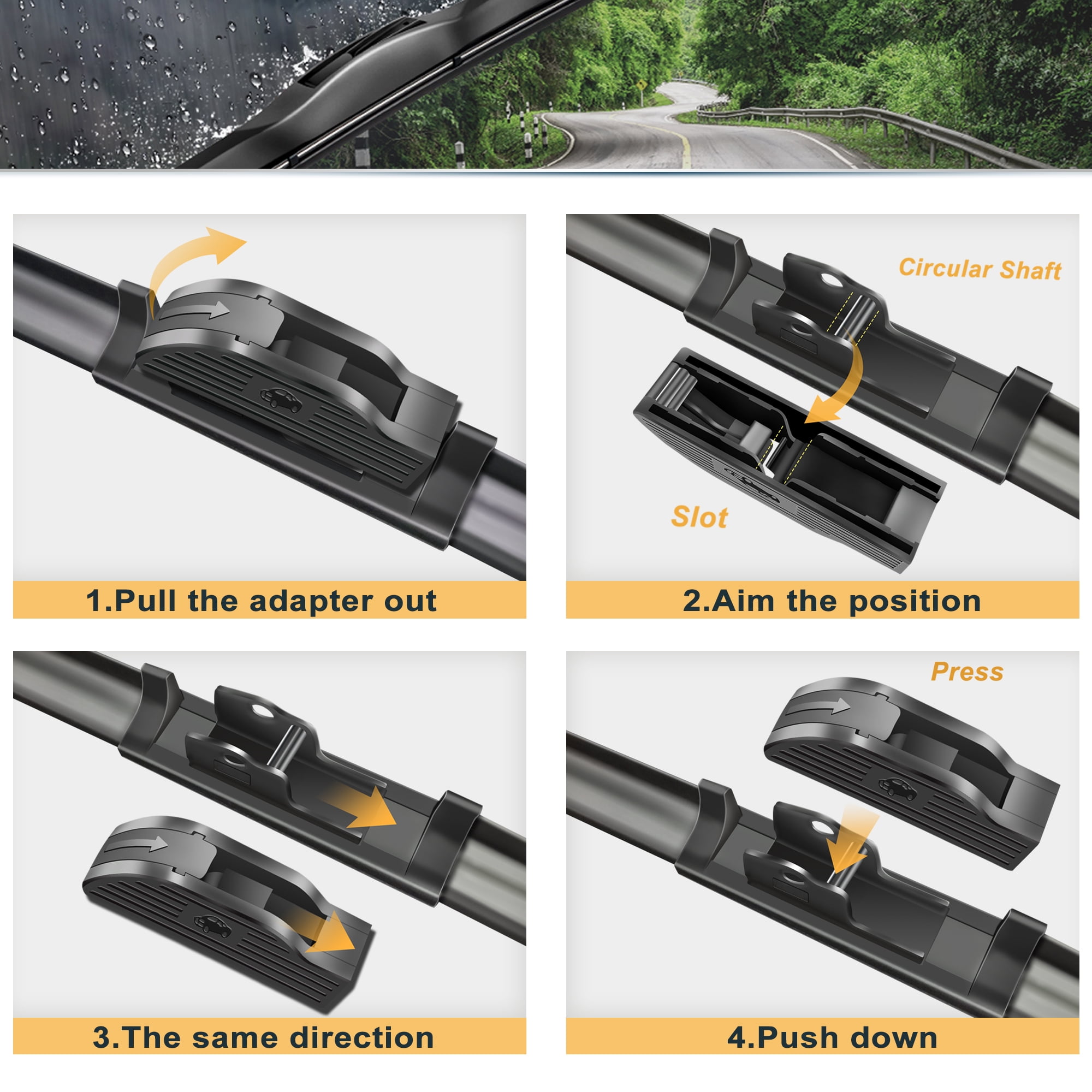 1.Pull the adapter out

Circular Shaft

Slot

2.Aim the position

3.The same direction

Press

4.Push down