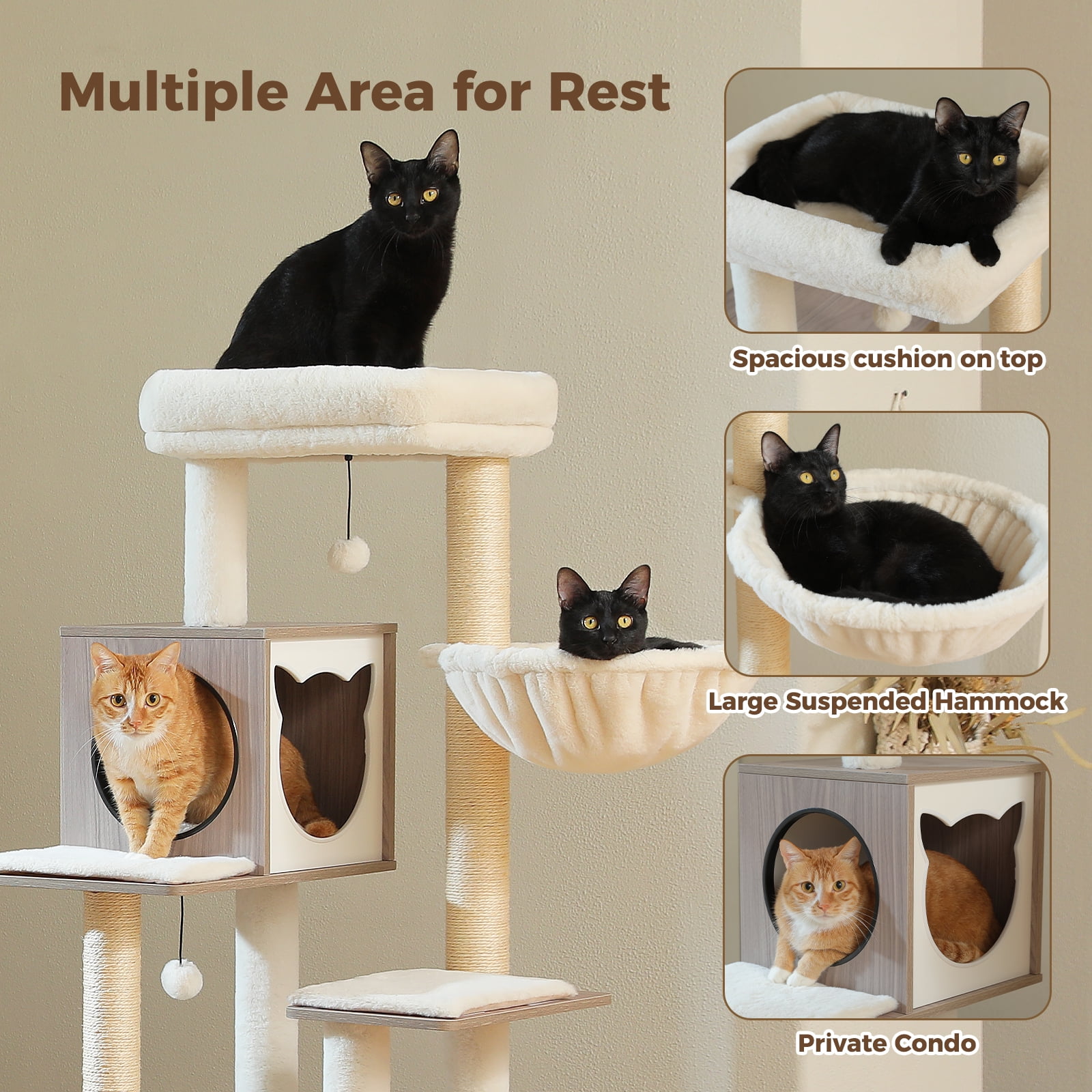 Multiple Area for Rest

Spacious cushion on top

Large Suspended Hammock

Private Condo