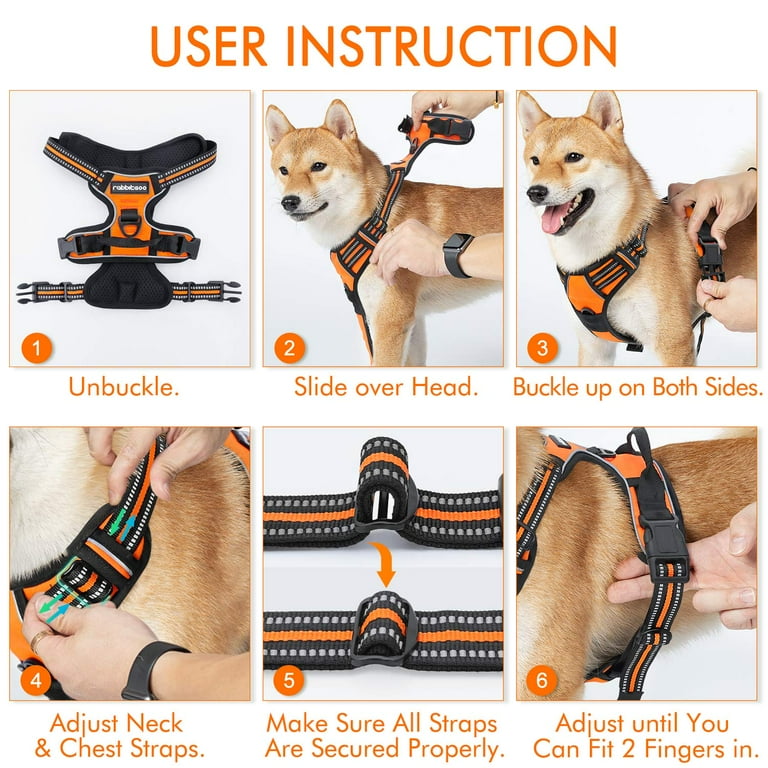 USER INSTRUCTION

rabbitgoo

1

Unbuckle.

2

Slide over Head.

3

Buckle up on Both Sides.

4

Adjust Neck & Chest Straps.

5

Make Sure All Straps Are Secured Properly.

6

Adjust until You Can Fit 2 Fingers in.