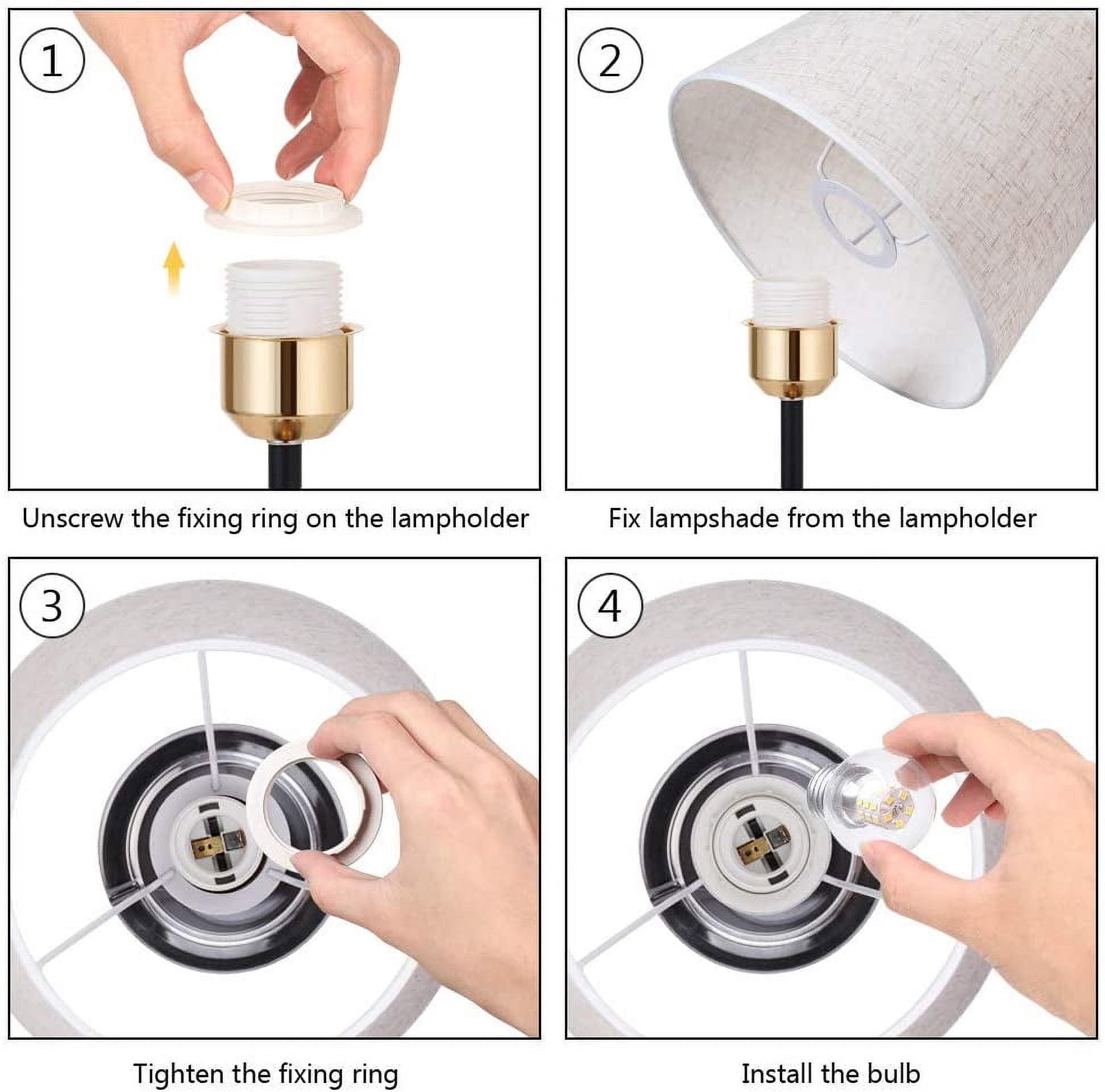 1

Unscrew the fixing ring on the lampholder

2

Fix lampshade from the lampholder

3

Tighten the fixing ring

4

Install the bulb