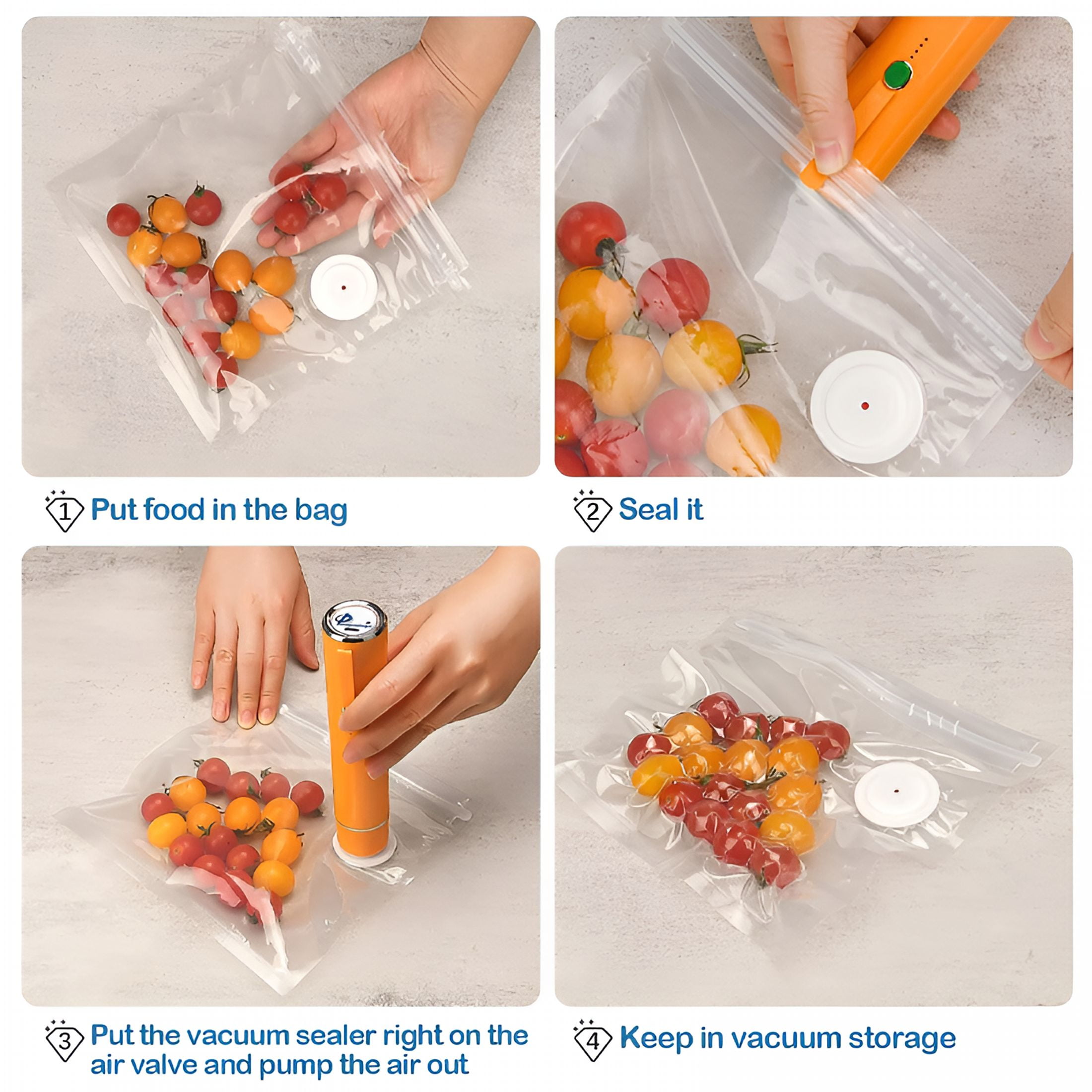 1 Put food in the bag

2 Seal it

3 Put the vacuum sealer right on the air valve and pump the air out

4 Keep in vacuum storage