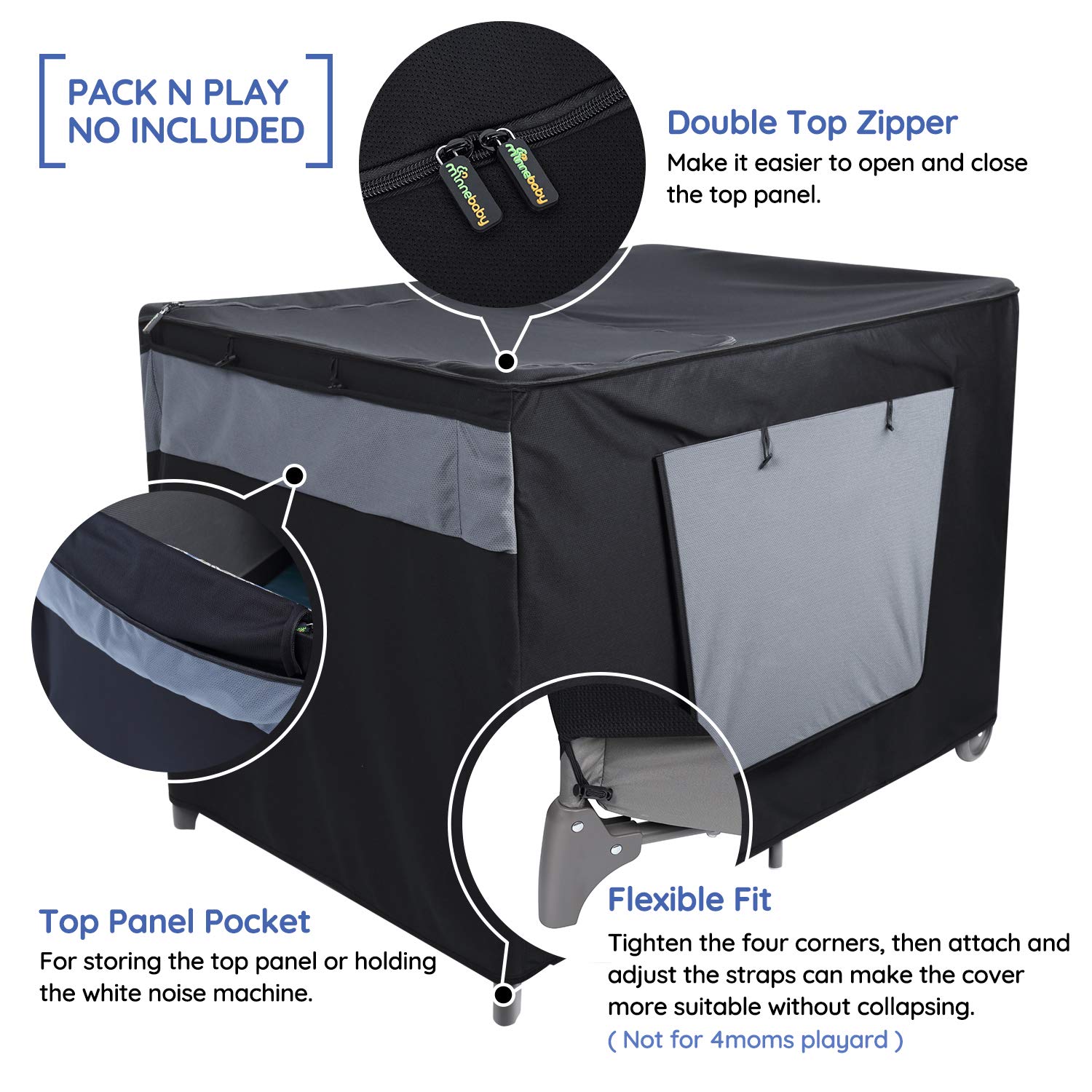 PACK N PLAY NO INCLUDED

minnebaby minnebaby

Double Top Zipper
Make it easier to open and close the top panel.

Top Panel Pocket
For storing the top panel or holding the white noise machine.

Flexible Fit
Tighten the four corners, then attach and adjust the straps can make the cover more suitable without collapsing.
( Not for 4moms playard )