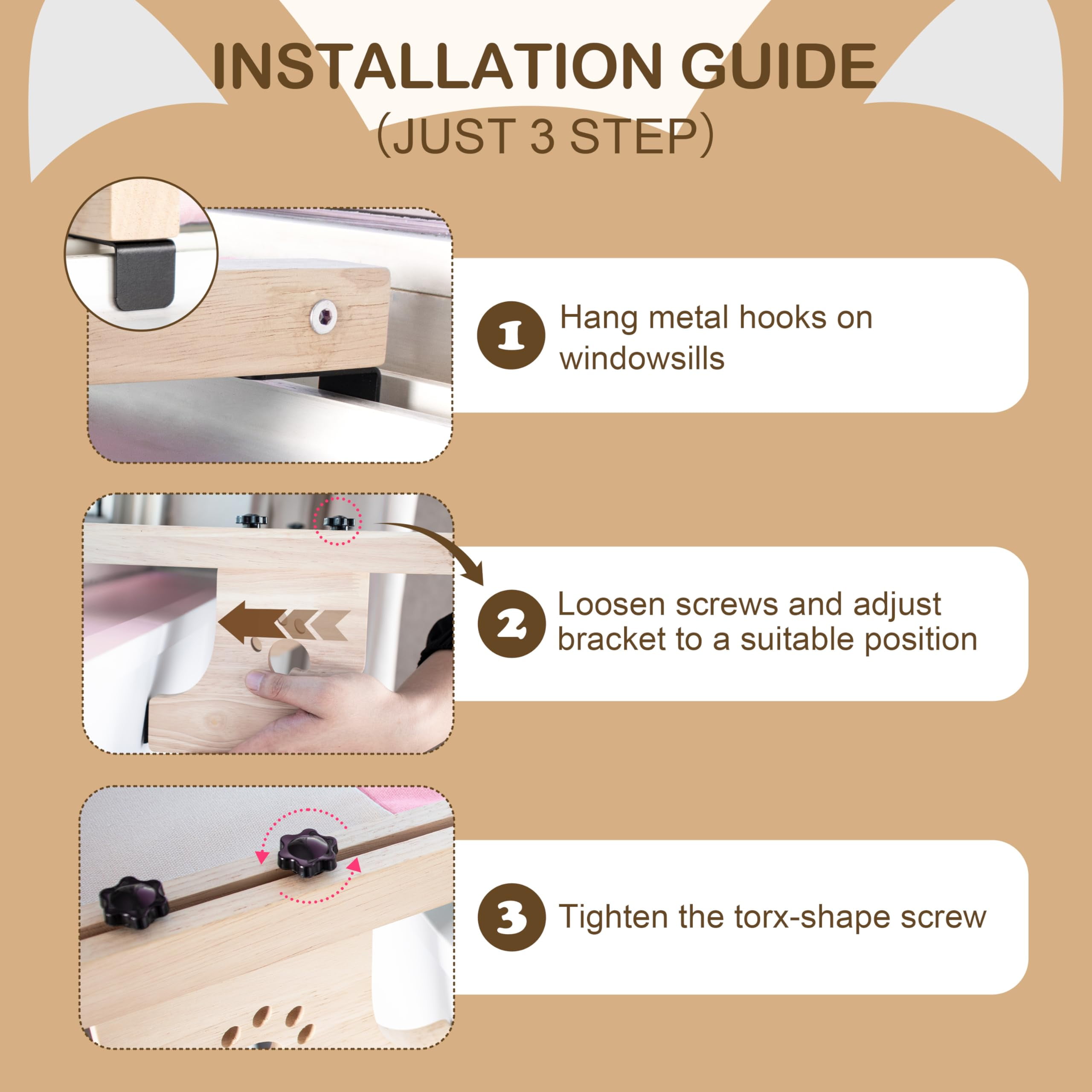 INSTALLATION GUIDE
(JUST 3 STEP)

1 Hang metal hooks on windowsills

2 Loosen screws and adjust bracket to a suitable position

3 Tighten the torx-shape screw