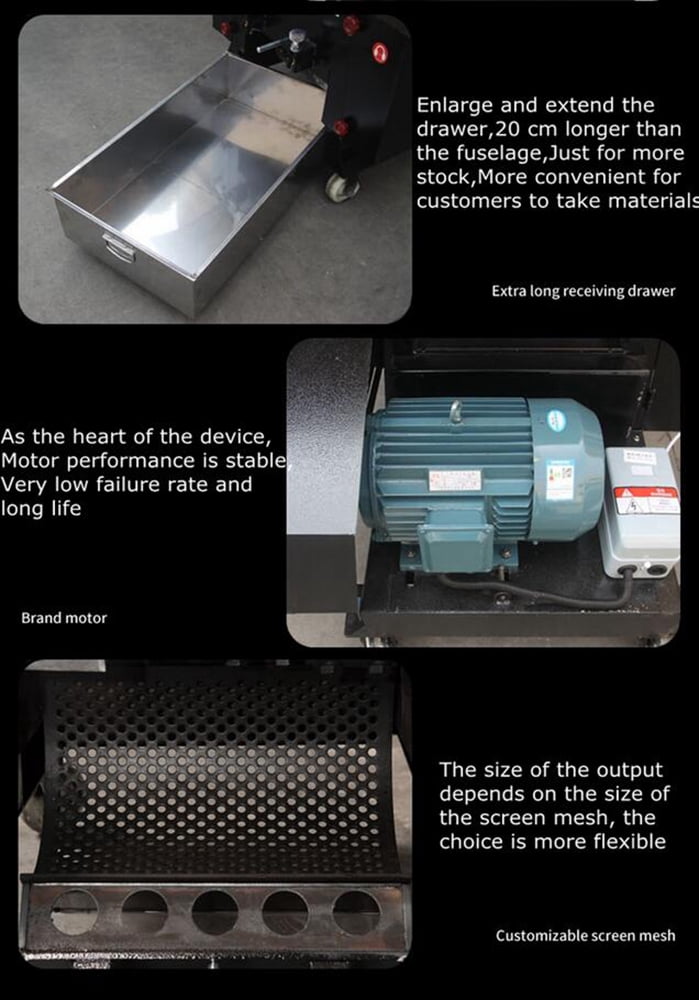 Enlarge and extend the drawer,20 cm longer than the fuselage,Just for more stock,More convenient for customers to take materials

Extra long receiving drawer

As the heart of the device, Motor performance is stable, Very low failure rate and long life

Brand motor

The size of the output depends on the size of the screen mesh, the choice is more flexible

Customizable screen mesh