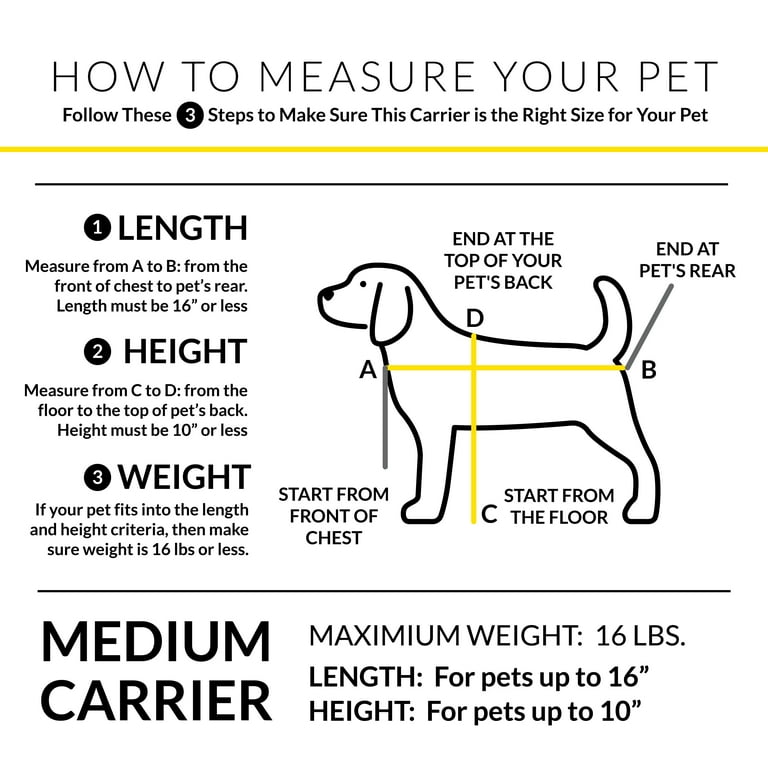 HOW TO MEASURE YOUR PET

Follow These 3 Steps to Make Sure This Carrier is the Right Size for Your Pet

1 LENGTH

Measure from A to B: from the front of chest to pet's rear. Length must be 16" or less

2 HEIGHT

Measure from C to D: from the floor to the top of pet's back. Height must be 10" or less

3 WEIGHT

If your pet fits into the length and height criteria, then make sure weight is 16 lbs or less.

END AT THE TOP OF YOUR PET'S BACK

END AT PET'S REAR

D

A

B

START FROM FRONT OF CHEST

C

START FROM THE FLOOR

MEDIUM CARRIER

MAXIMIUM WEIGHT: 16 LBS.

LENGTH: For pets up to 16"

HEIGHT: For pets up to 10"