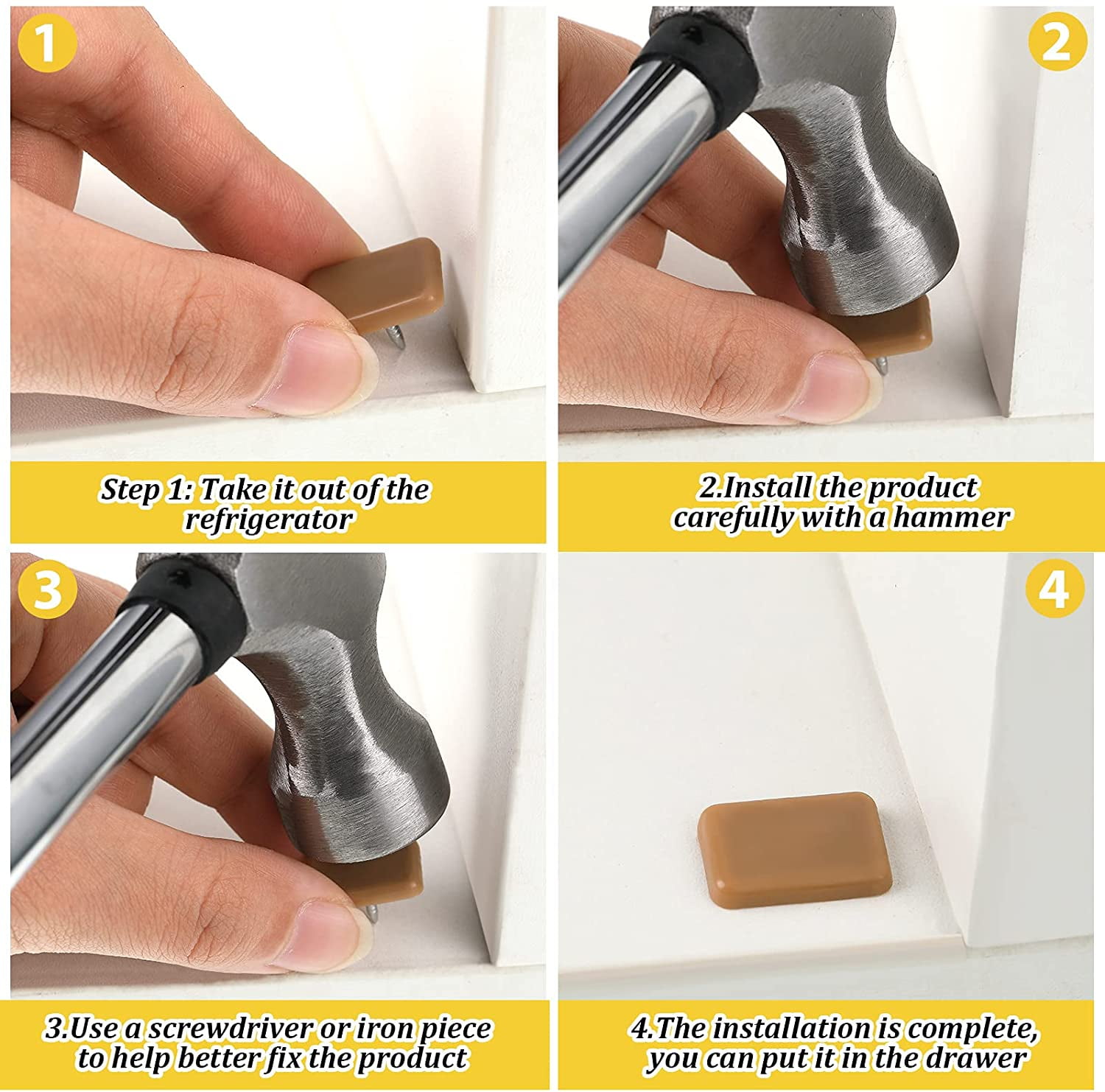 1

Step 1: Take it out of the refrigerator

2

2.Install the product carefully with a hammer

3

3.Use a screwdriver or iron piece to help better fix the product

4

4.The installation is complete, you can put it in the drawer