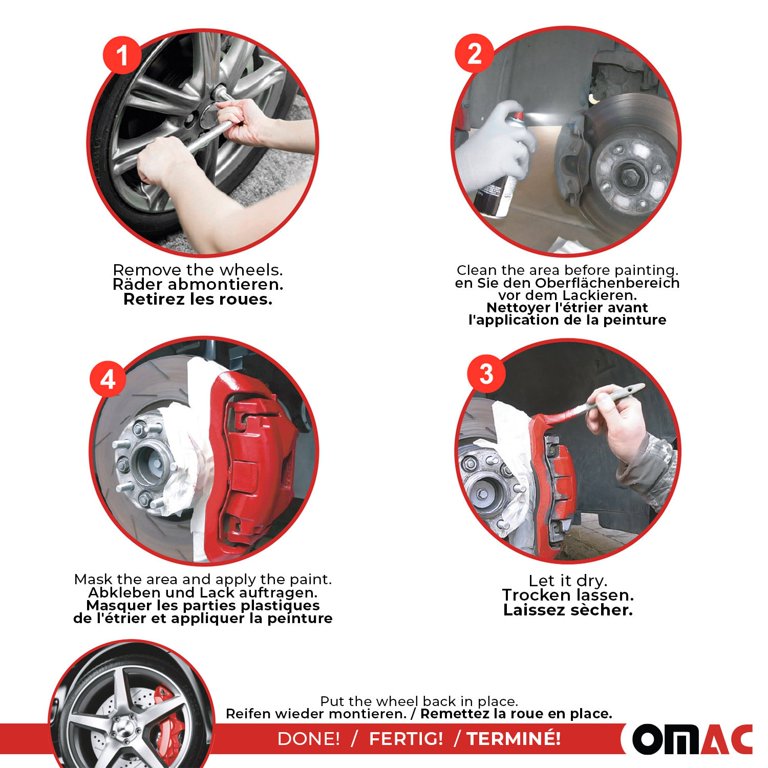 1

Remove the wheels.
Räder abmontieren.
Retirez les roues.

2

Clean the area before painting.
en Sie den Oberflächenbereich vor dem Lackieren.
Nettoyer l'étrier avant l'application de la peinture

4

Mask the area and apply the paint.
Abkleben und Lack auftragen.
Masquer les parties plastiques de l'étrier et appliquer la peinture

3

Let it dry.
Trocken lassen.
Laissez sècher.

Put the wheel back in place.
Reifen wieder montieren. / Remettez la roue en place.

DONE! / FERTIG! / TERMINÉ!

OMAC