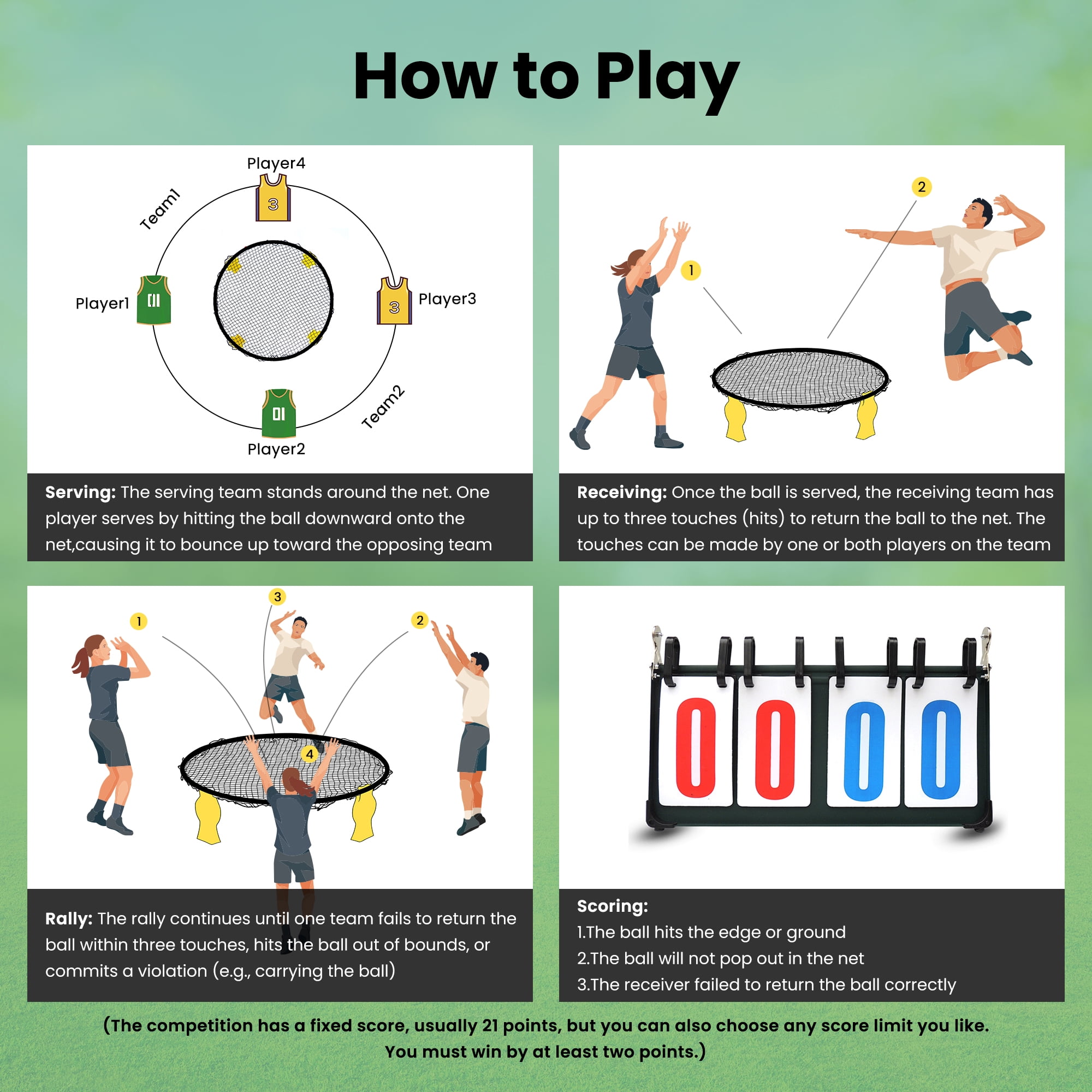 How to Play

Player4

Team1

3

Player1

01

3

Player3

01

Team2

Player2

**Serving:** The serving team stands around the net. One player serves by hitting the ball downward onto the net,causing it to bounce up toward the opposing team

2

1

**Receiving:** Once the ball is served, the receiving team has up to three touches (hits) to return the ball to the net. The touches can be made by one or both players on the team

3

1

2

4

**Rally:** The rally continues until one team fails to return the ball within three touches, hits the ball out of bounds, or commits a violation (e.g., carrying the ball)

0 0 0 0

**Scoring:**
1.The ball hits the edge or ground
2.The ball will not pop out in the net
3.The receiver failed to return the ball correctly

(The competition has a fixed score, usually 21 points, but you can also choose any score limit you like. You must win by at least two points.)