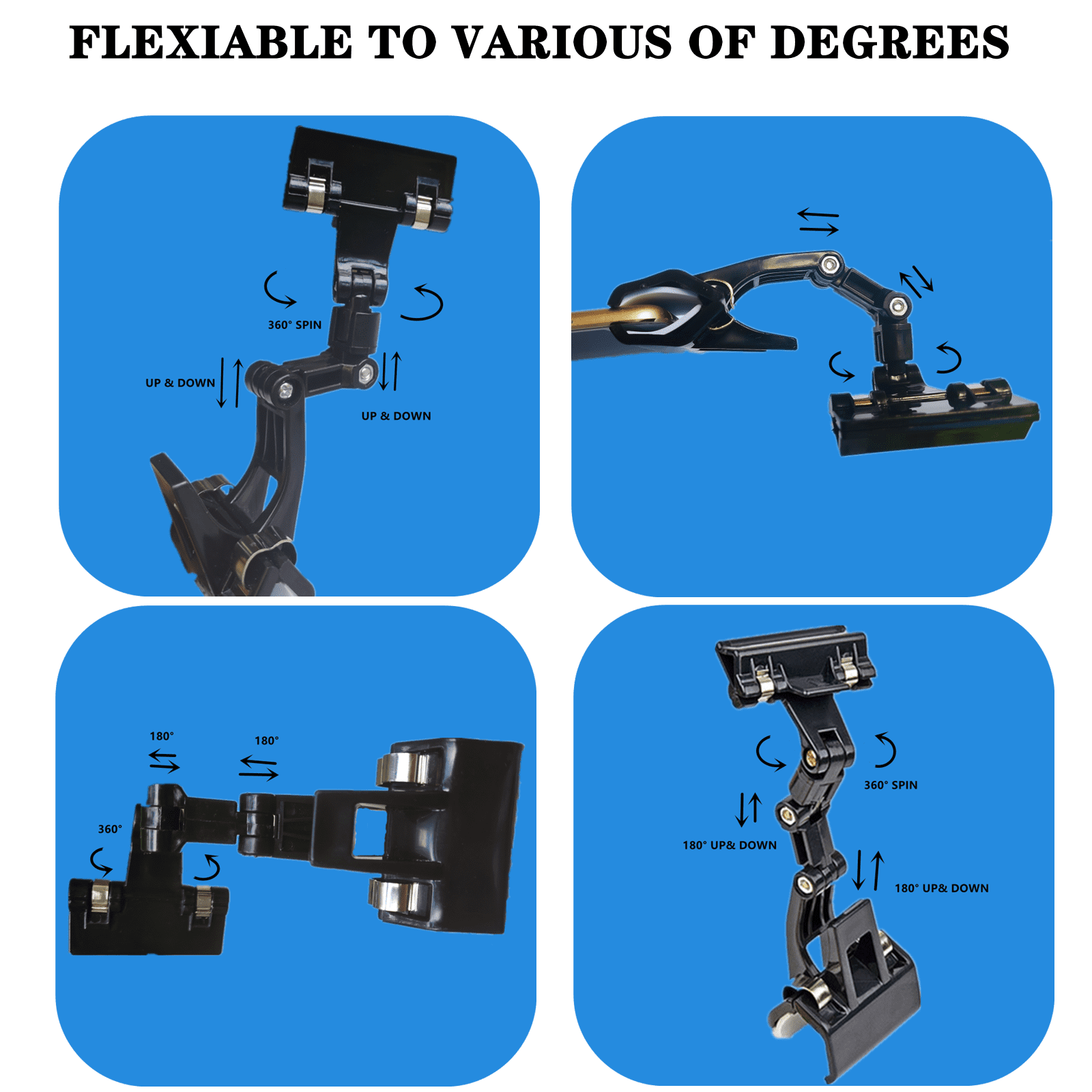 FLEXIABLE TO VARIOUS OF DEGREES

360° SPIN

UP & DOWN

UP & DOWN

180°

180°

360°

360° SPIN

180° UP& DOWN

180° UP& DOWN