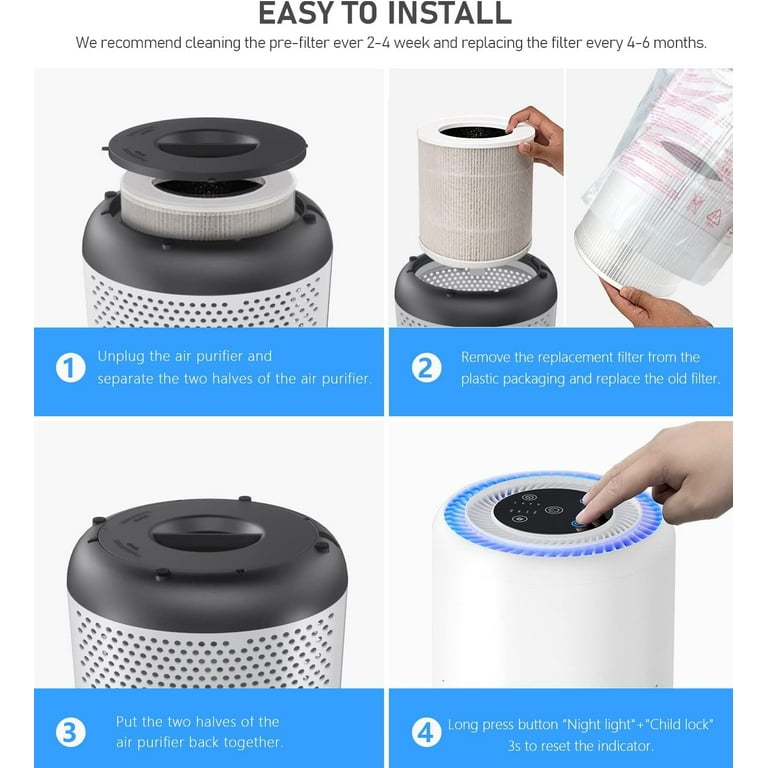 EASY TO INSTALL

We recommend cleaning the pre-filter ever 2-4 week and replacing the filter every 4-6 months.

1 Unplug the air purifier and separate the two halves of the air purifier.

2 Remove the replacement filter from the plastic packaging and replace the old filter.

3 Put the two halves of the air purifier back together.

4 Long press button "Night light"+"Child lock" 3s to reset the indicator.