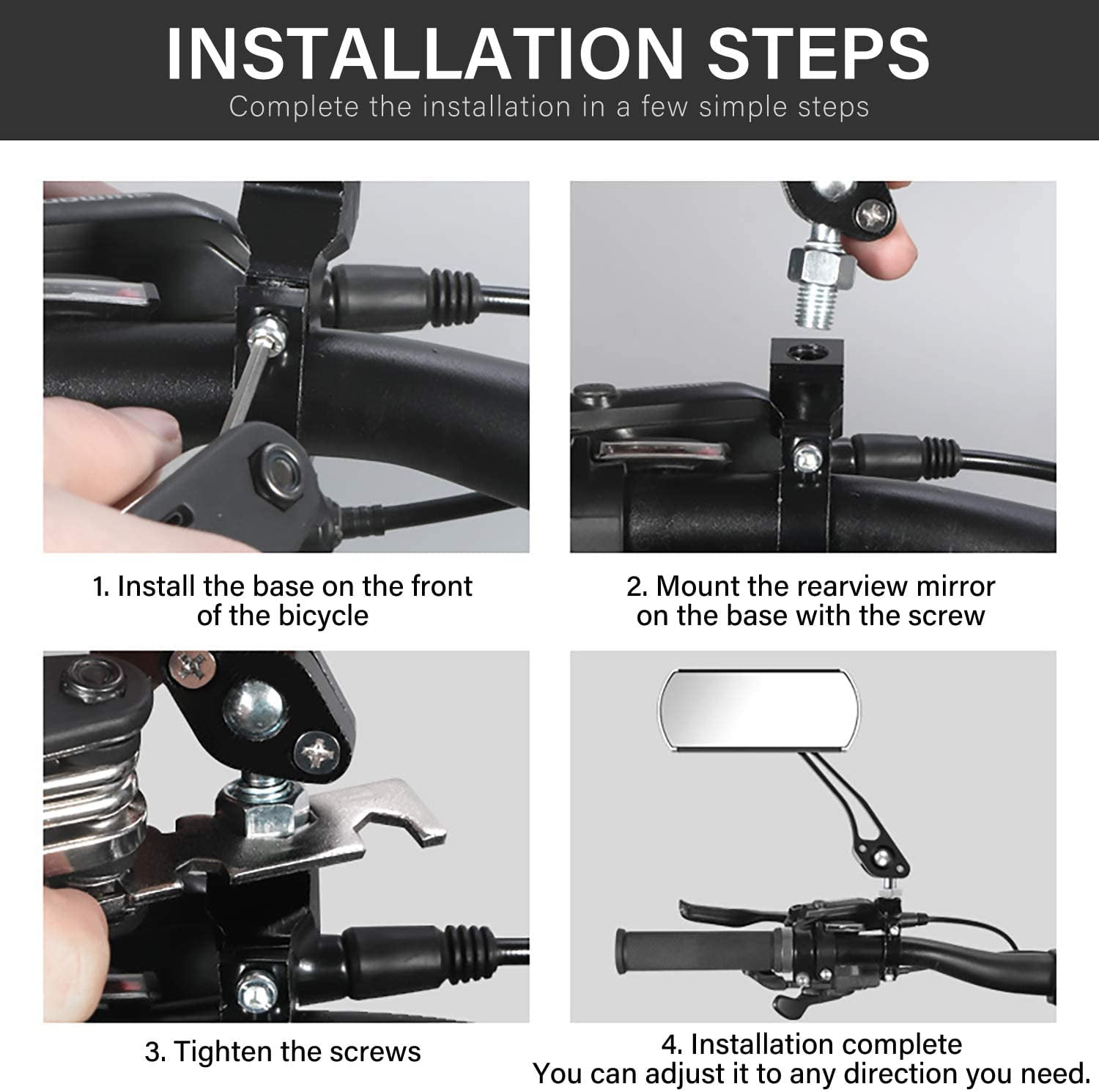 INSTALLATION STEPS

Complete the installation in a few simple steps

1. Install the base on the front of the bicycle

2. Mount the rearview mirror on the base with the screw

3. Tighten the screws

4. Installation complete
You can adjust it to any direction you need.