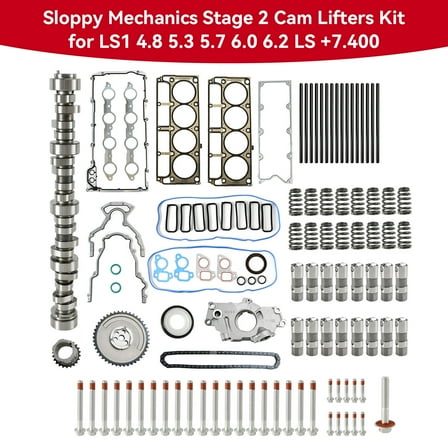 Sloppy Mechanics Stage 2 Cam Lifters Kit for LS1 4.8 5.3 5.7 6.0 6.2 LS +7.400