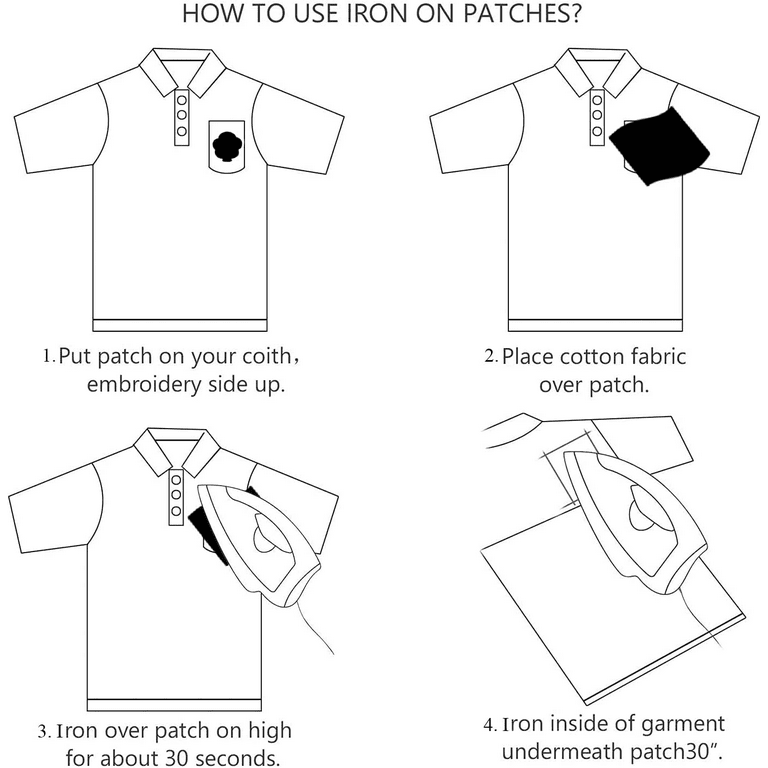 HOW TO USE IRON ON PATCHES?

1. Put patch on your coith, embroidery side up.

2. Place cotton fabric over patch.

3. Iron over patch on high for about 30 seconds.

4. Iron inside of garment undermeath patch30".