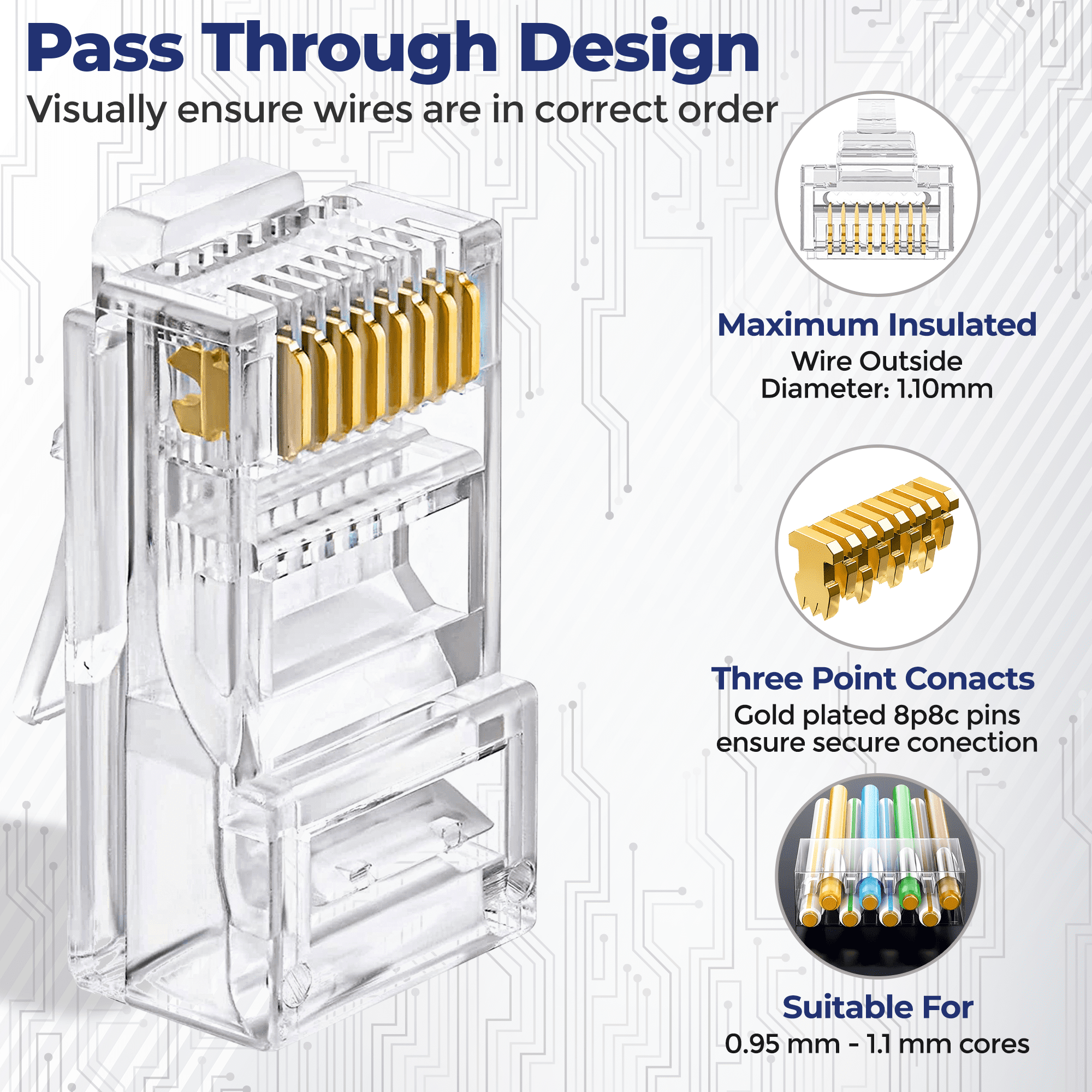 Pass Through Design
Visually ensure wires are in correct order

Maximum Insulated
Wire Outside Diameter: 1.10mm

Three Point Conacts
Gold plated 8p8c pins ensure secure conection

Suitable For
0.95 mm - 1.1 mm cores