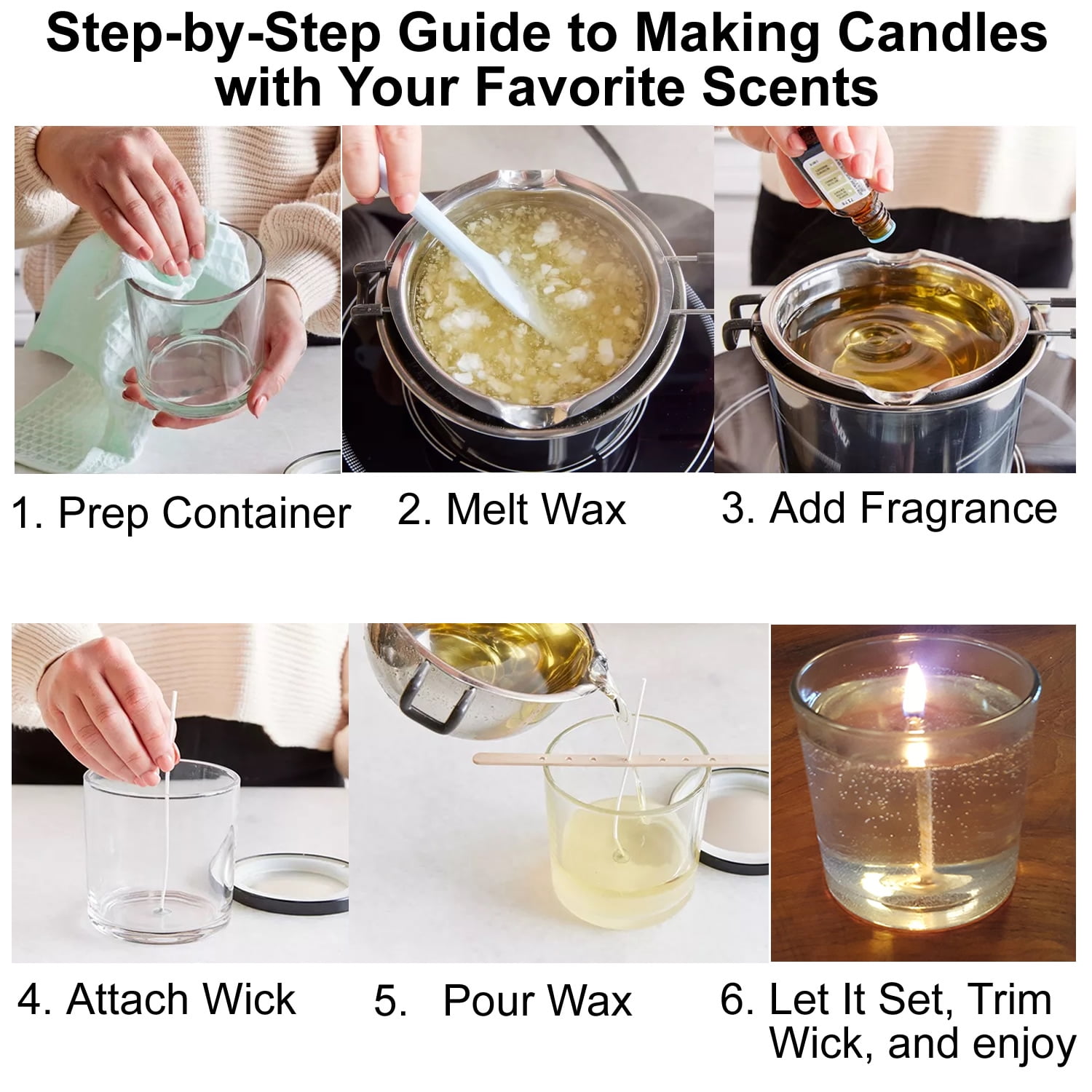 Step-by-Step Guide to Making Candles with Your Favorite Scents

1. Prep Container

2. Melt Wax

3. Add Fragrance

4. Attach Wick

5. Pour Wax

6. Let It Set, Trim Wick, and enjoy