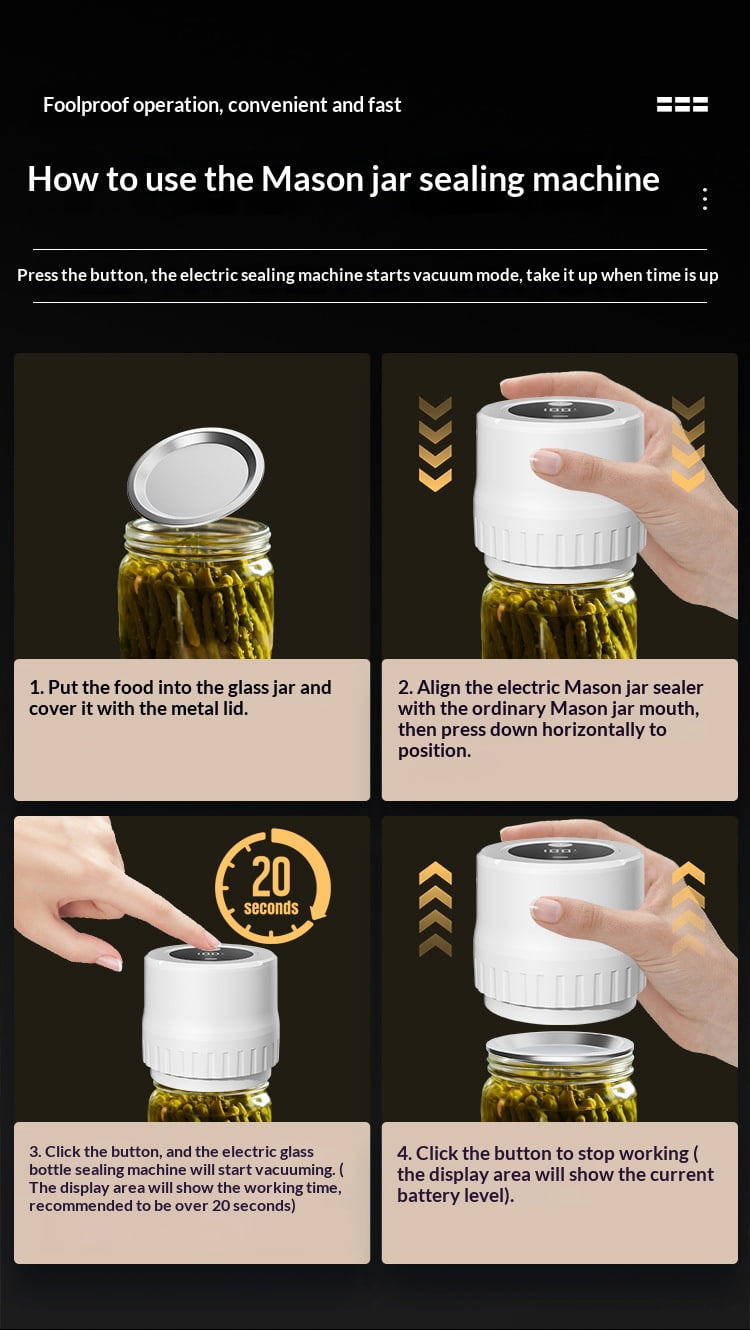 Foolproof operation, convenient and fast

How to use the Mason jar sealing machine

Press the button, the electric sealing machine starts vacuum mode, take it up when time is up

1. Put the food into the glass jar and cover it with the metal lid.

2. Align the electric Mason jar sealer with the ordinary Mason jar mouth, then press down horizontally to position.

20 seconds

3. Click the button, and the electric glass bottle sealing machine will start vacuuming. ( The display area will show the working time, recommended to be over 20 seconds)

4. Click the button to stop working ( the display area will show the current battery level).