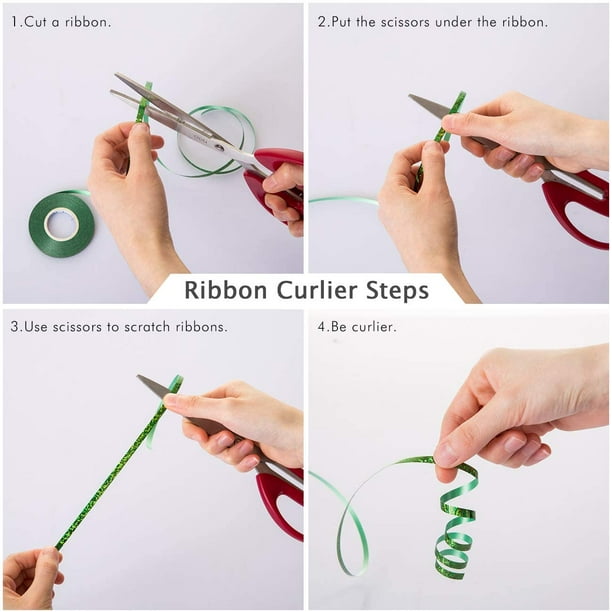 1.Cut a ribbon.

2.Put the scissors under the ribbon.

Ribbon Curlier Steps

3.Use scissors to scratch ribbons.

4.Be curlier.