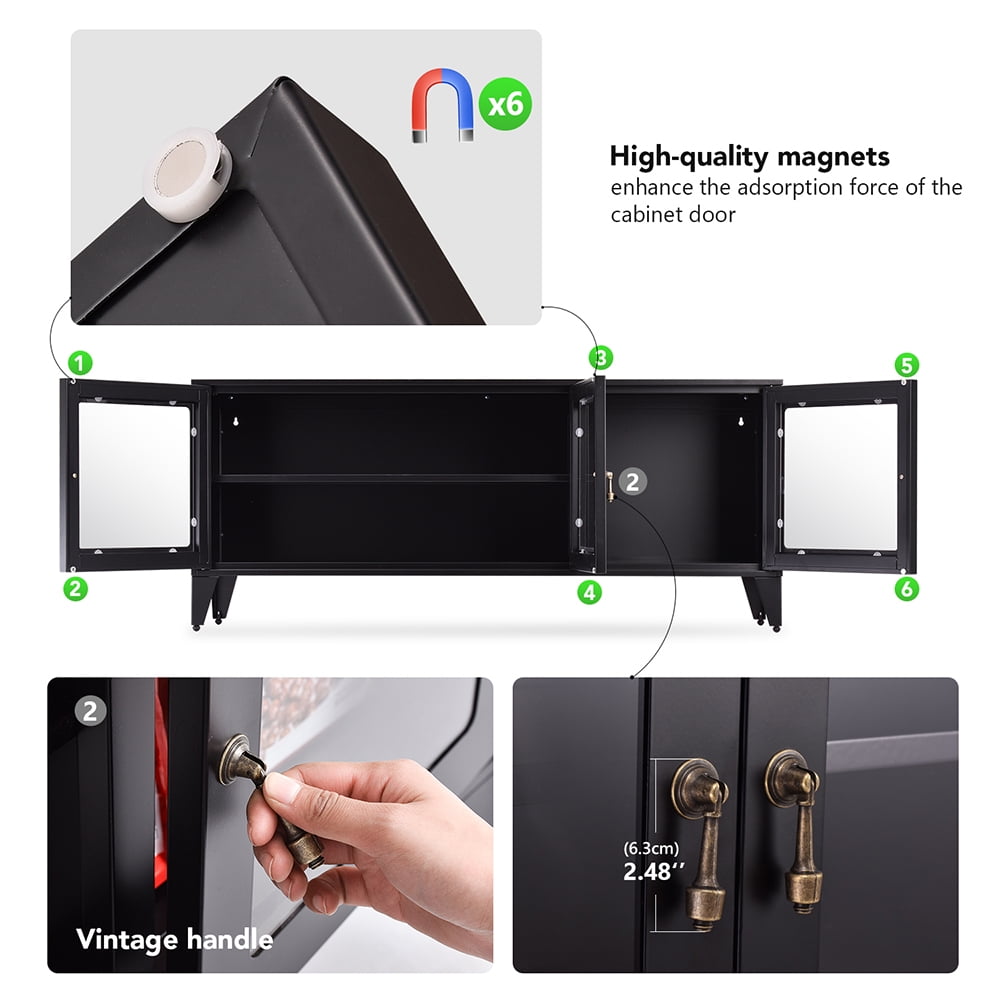 x6

High-quality magnets
enhance the adsorption force of the cabinet door

1
3
5
2
2
4
6

2

Vintage handle

(6.3cm)
2.48''