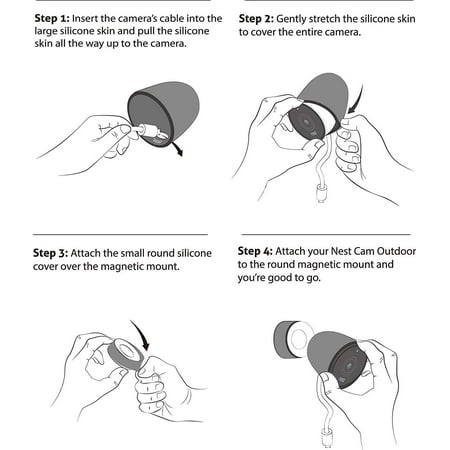 **Step 1:** Insert the camera's cable into the large silicone skin and pull the silicone skin all the way up to the camera.

**Step 2:** Gently stretch the silicone skin to cover the entire camera.

**Step 3:** Attach the small round silicone cover over the magnetic mount.

**Step 4:** Attach your Nest Cam Outdoor to the round magnetic mount and you're good to go.