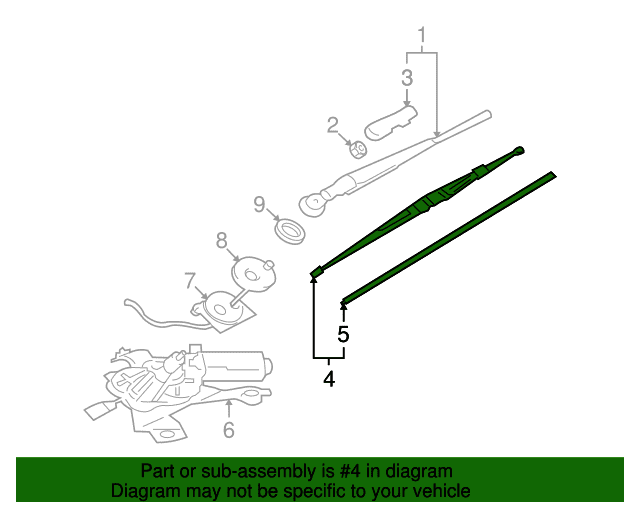 1
3
2
9
8
7
5
4
6

Part or sub-assembly is #4 in diagram
Diagram may not be specific to your vehicle