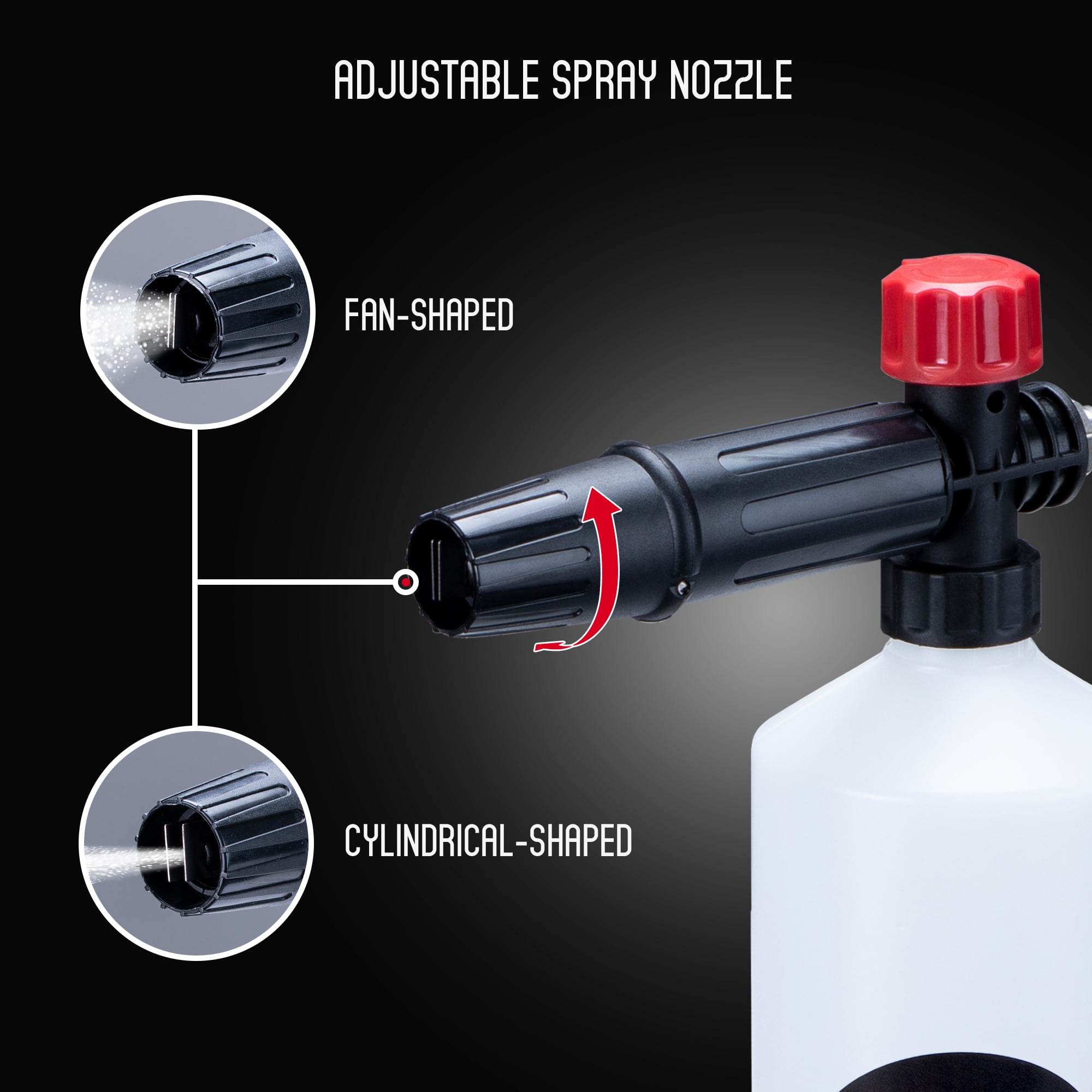 ADJUSTABLE SPRAY NOZZLE

FAN-SHAPED

CYLINDRICAL-SHAPED