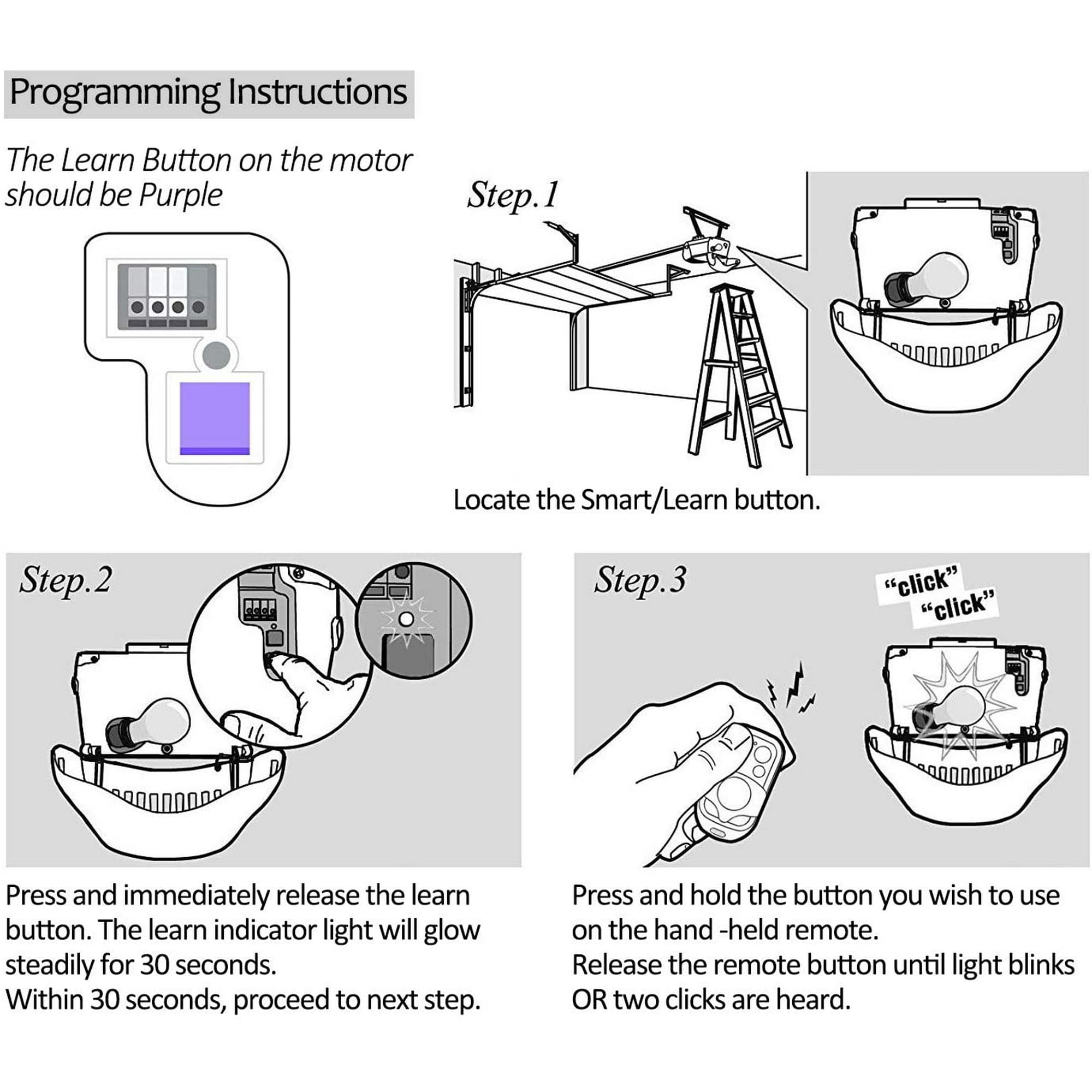 Programming Instructions

The Learn Button on the motor should be Purple

Step.1

Locate the Smart/Learn button.

Step.2

Press and immediately release the learn button. The learn indicator light will glow steadily for 30 seconds.
Within 30 seconds, proceed to next step.

Step.3

"click"
"click"

Press and hold the button you wish to use on the hand -held remote.
Release the remote button until light blinks OR two clicks are heard.