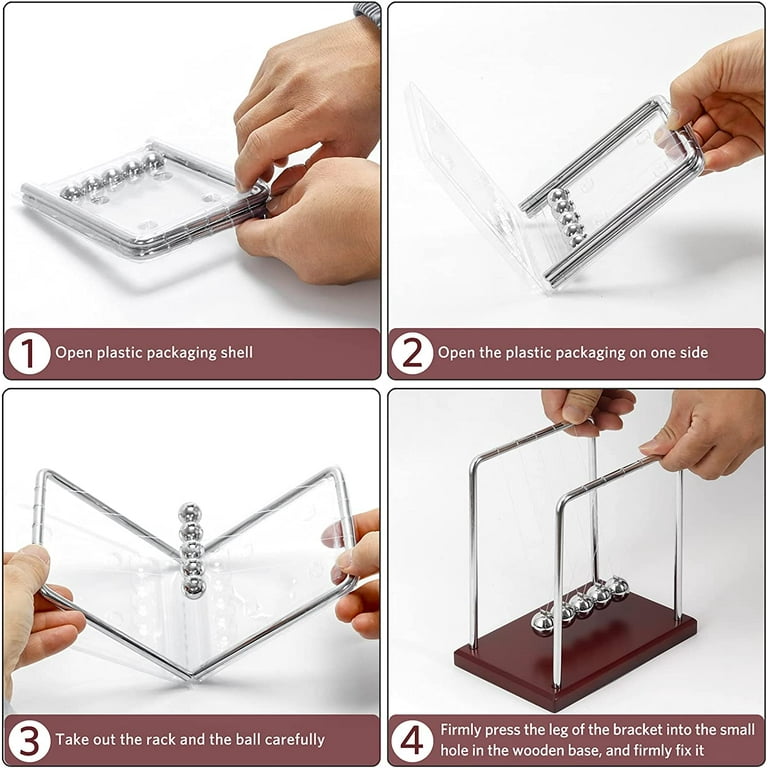 1 Open plastic packaging shell

2 Open the plastic packaging on one side

3 Take out the rack and the ball carefully

4 Firmly press the leg of the bracket into the small hole in the wooden base, and firmly fix it