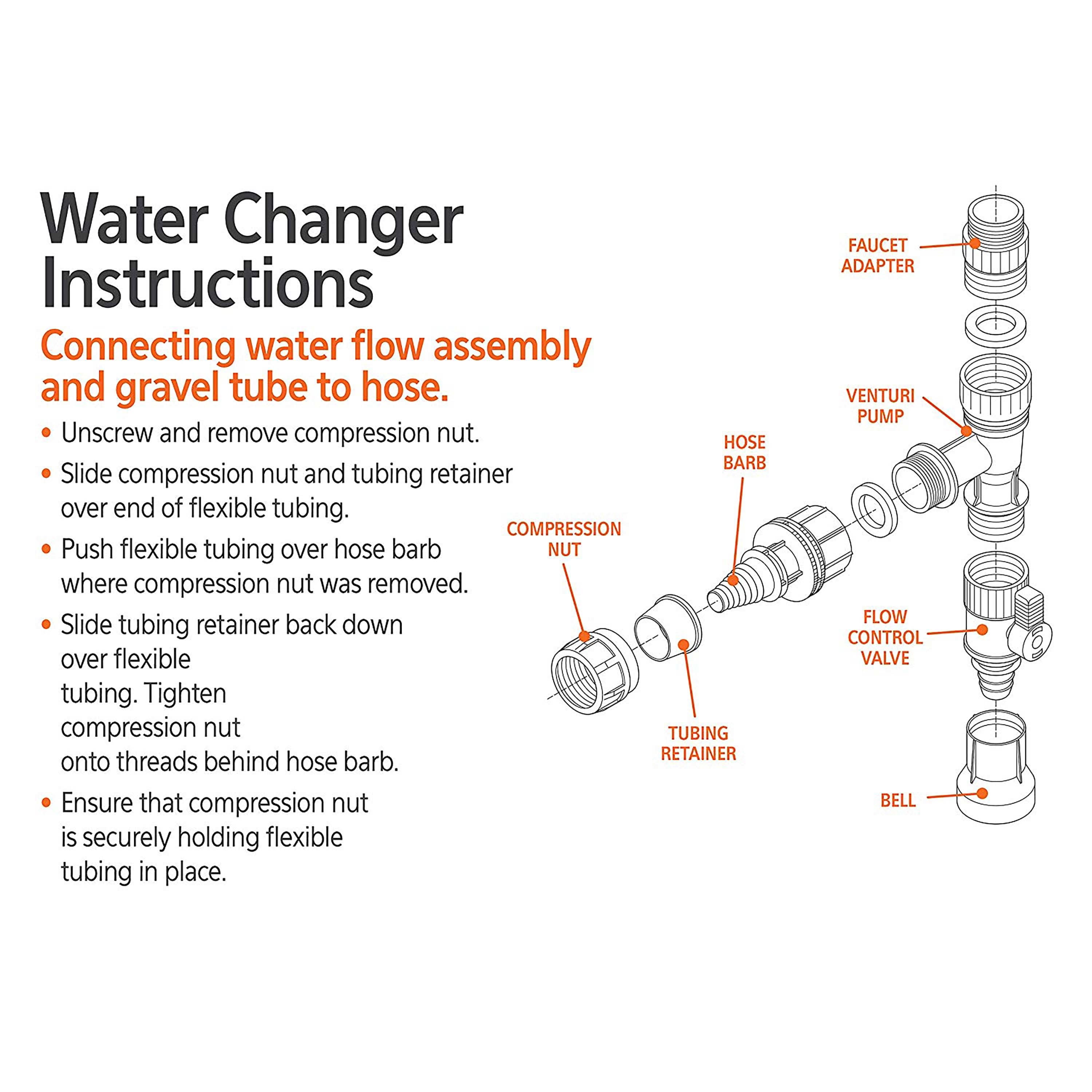 Water Changer Instructions

Connecting water flow assembly and gravel tube to hose.

• Unscrew and remove compression nut.

• Slide compression nut and tubing retainer over end of flexible tubing.

• Push flexible tubing over hose barb where compression nut was removed.

• Slide tubing retainer back down over flexible tubing. Tighten compression nut onto threads behind hose barb.

• Ensure that compression nut is securely holding flexible tubing in place.

FAUCET ADAPTER

VENTURI PUMP

HOSE BARB

COMPRESSION NUT

FLOW CONTROL VALVE

TUBING RETAINER

BELL