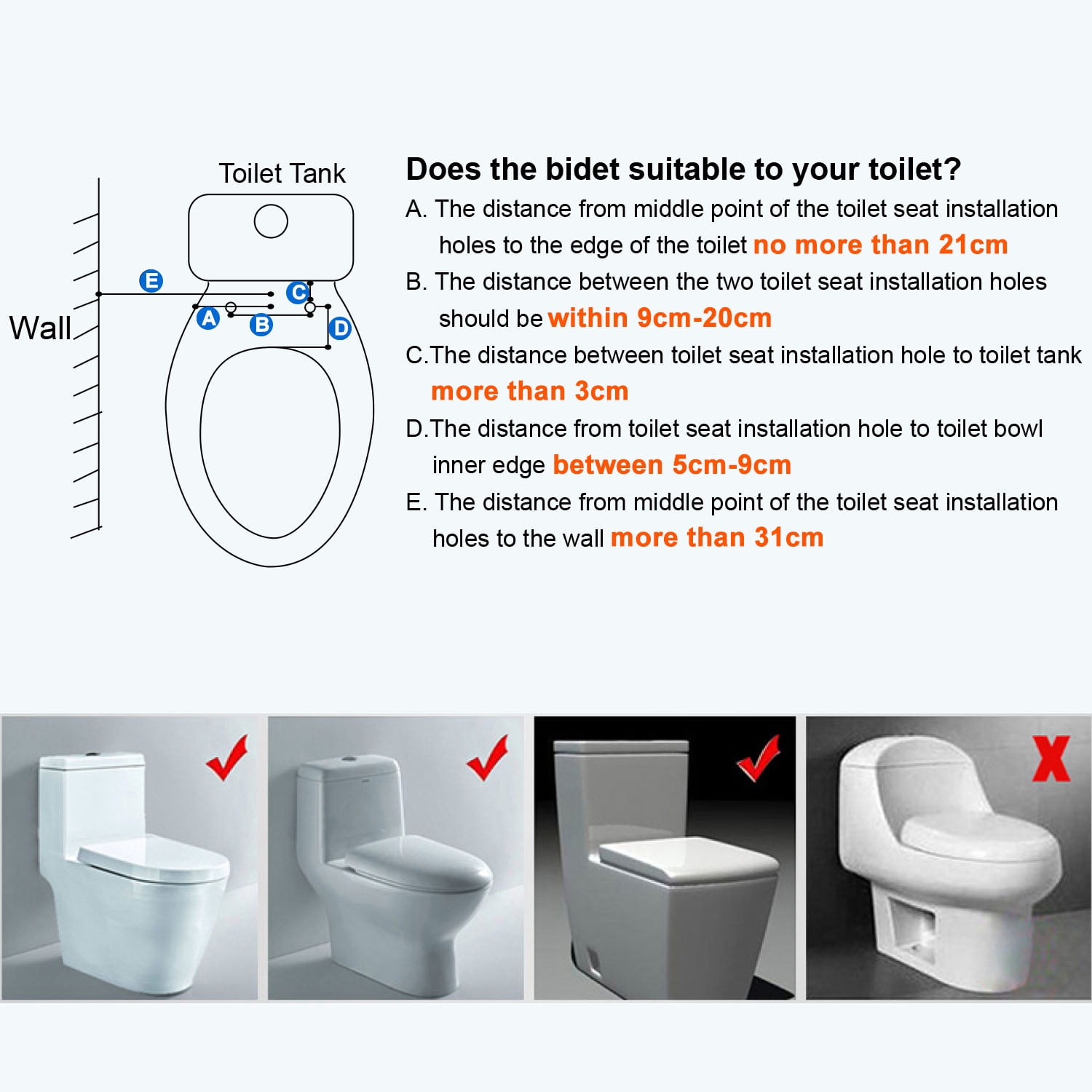 Toilet Tank

Wall

E

C

A

B

D

Does the bidet suitable to your toilet?

A. The distance from middle point of the toilet seat installation holes to the edge of the toilet no more than 21cm

B. The distance between the two toilet seat installation holes should be within 9cm-20cm

C.The distance between toilet seat installation hole to toilet tank more than 3cm

D.The distance from toilet seat installation hole to toilet bowl inner edge between 5cm-9cm

E. The distance from middle point of the toilet seat installation holes to the wall more than 31cm