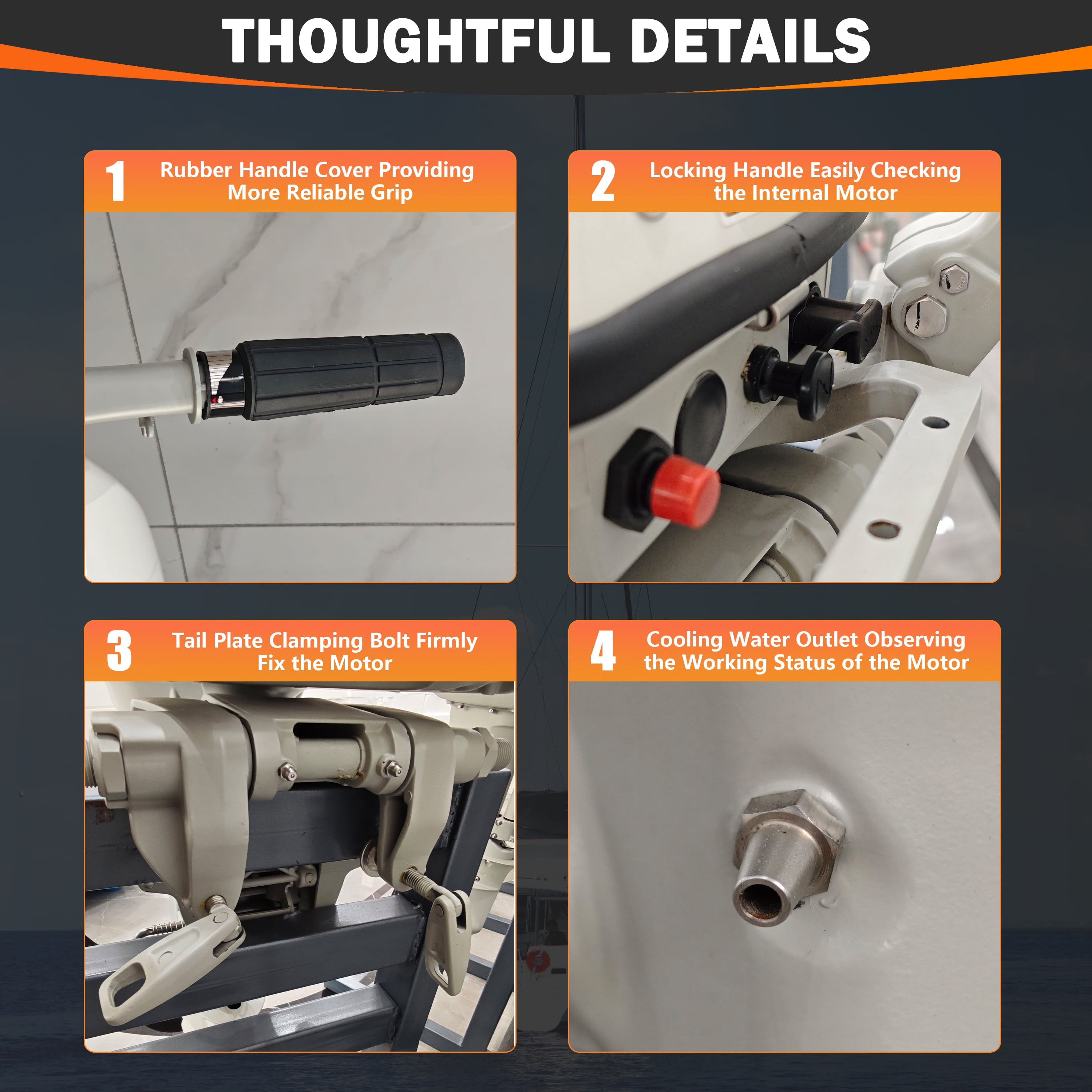 THOUGHTFUL DETAILS

1 Rubber Handle Cover Providing More Reliable Grip

2 Locking Handle Easily Checking the Internal Motor

3 Tail Plate Clamping Bolt Firmly Fix the Motor

4 Cooling Water Outlet Observing the Working Status of the Motor