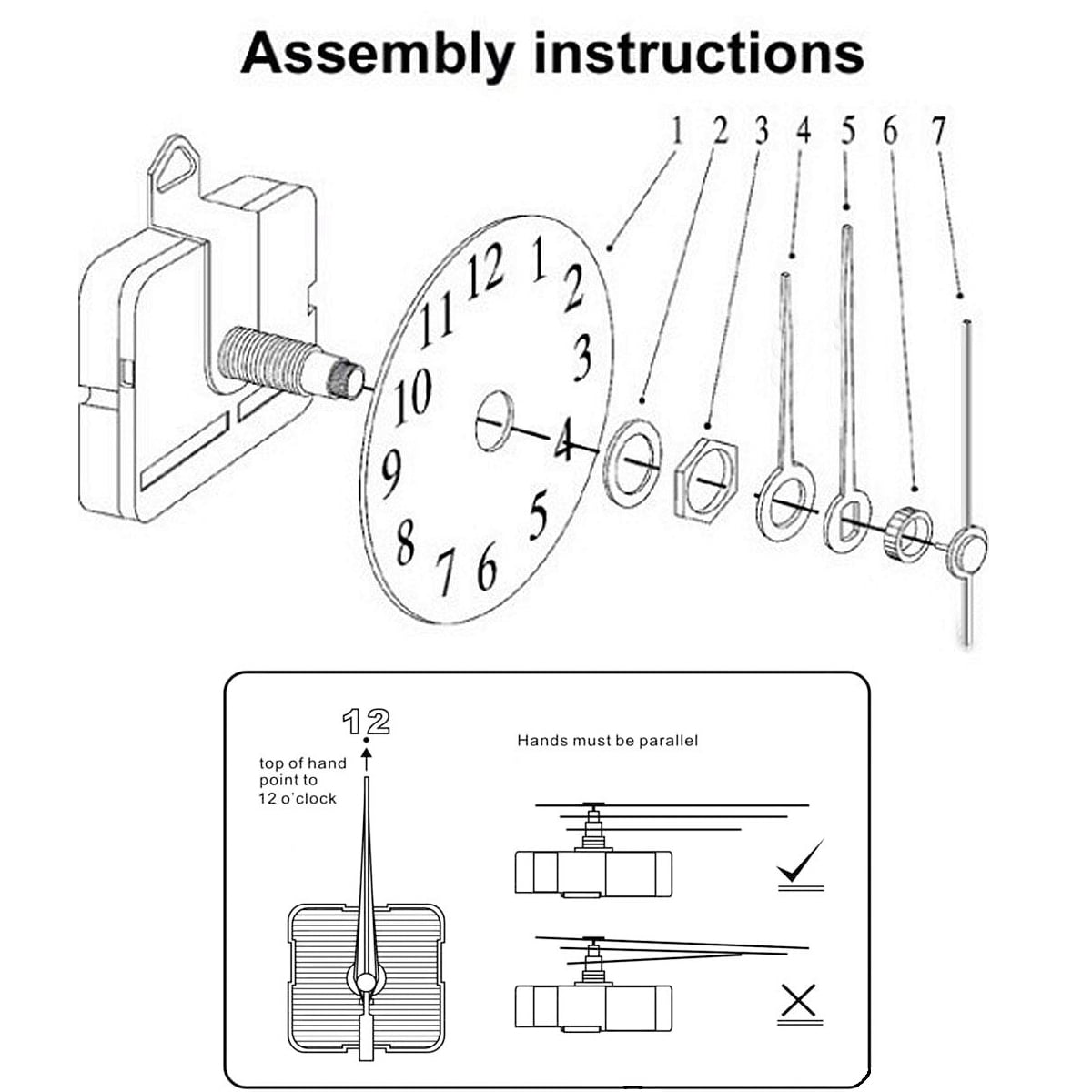 Assembly instructions

1 2 3 4 5 6 7

12 1 2 3 4 5 6 7 8 9 10 11

12

top of hand point to 12 o'clock

Hands must be parallel