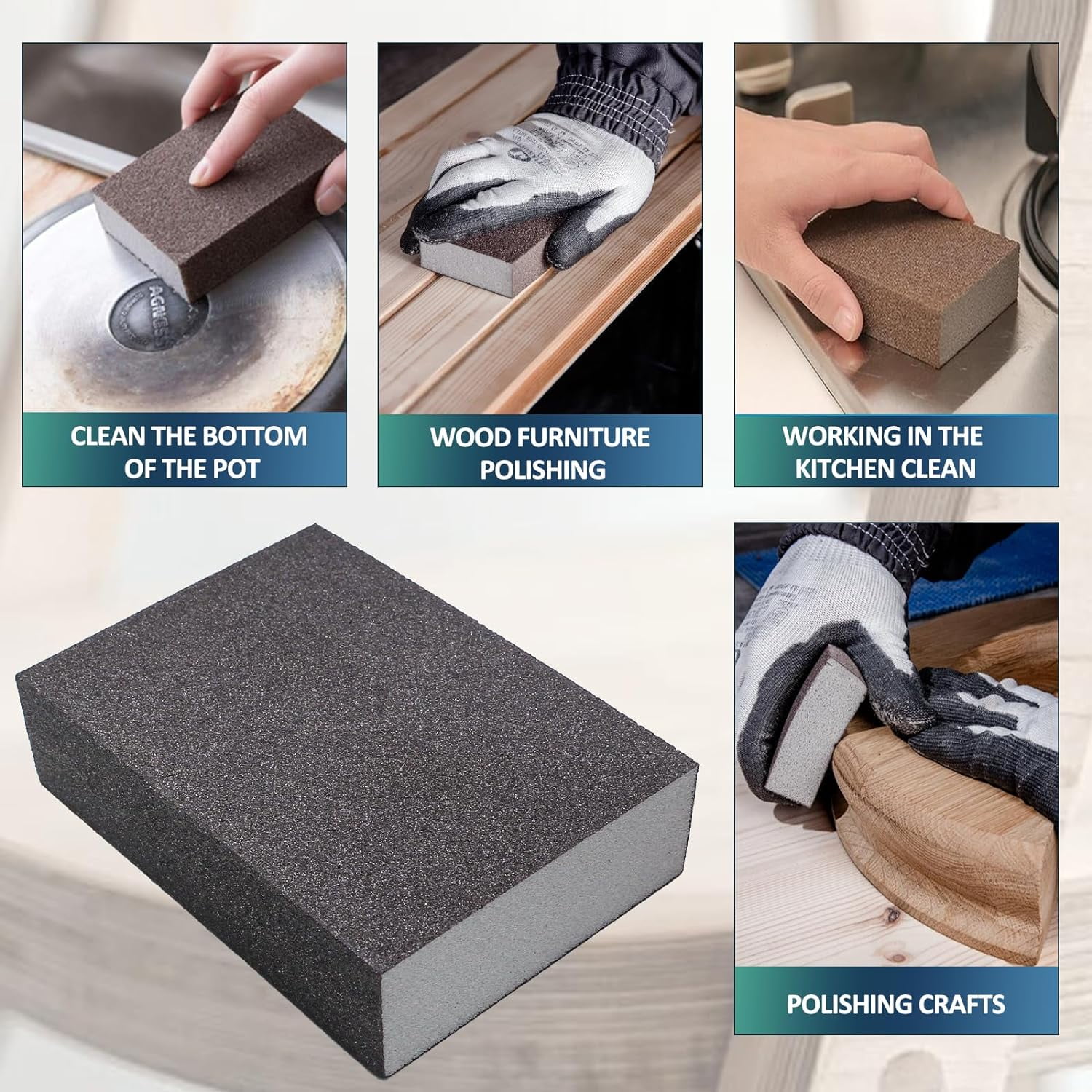 AGNES

CLEAN THE BOTTOM OF THE POT

WOOD FURNITURE POLISHING

WORKING IN THE KITCHEN CLEAN

POLISHING CRAFTS