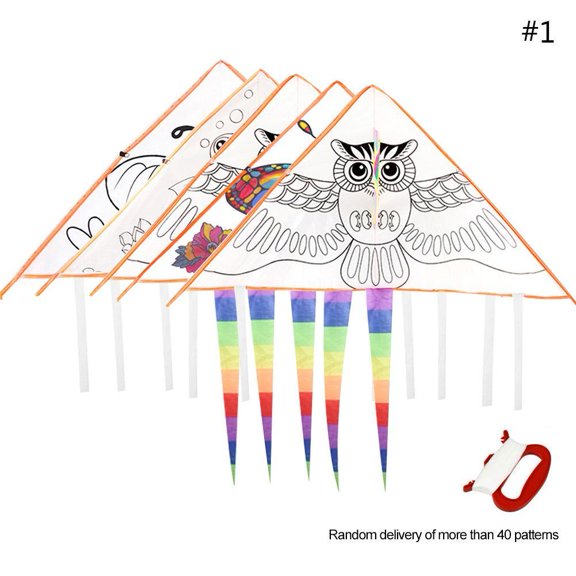 #1

Random delivery of more than 40 patterns