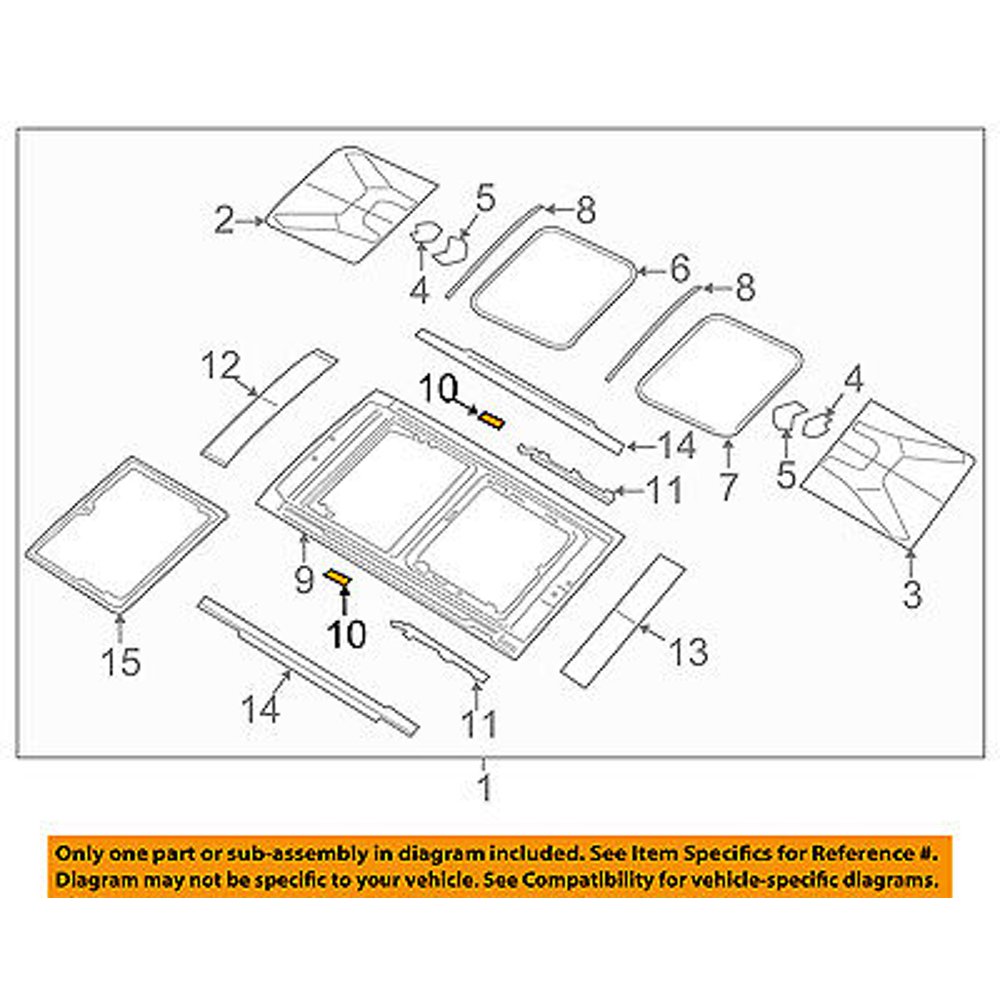 2
5
8
4
6
8
12
10
4
14
7
5
11
3
9
10
15
13
14
11
1

Only one part or sub-assembly in diagram included. See Item Specifics for Reference #. Diagram may not be specific to your vehicle. See Compatibility for vehicle-specific diagrams.