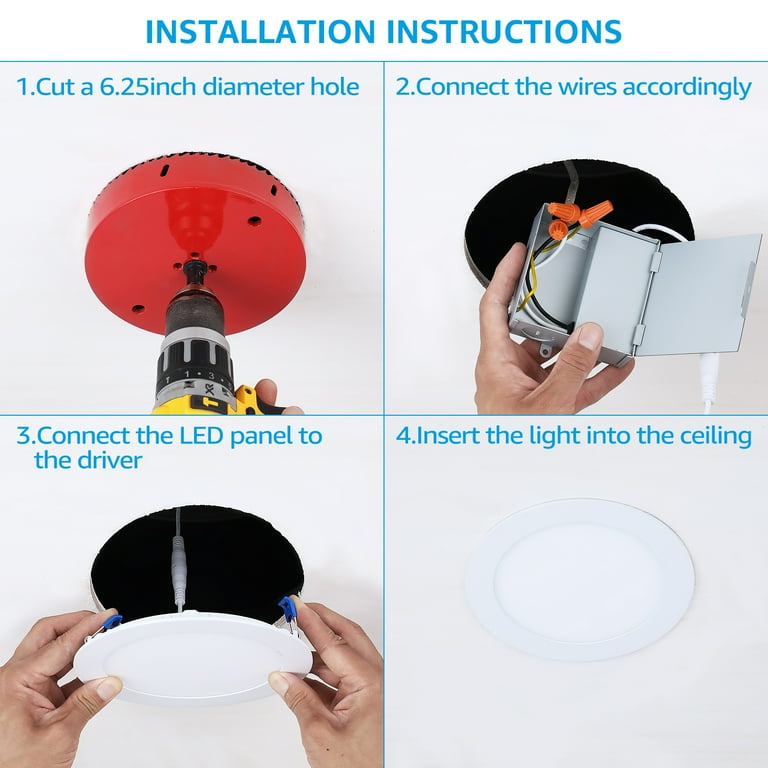 INSTALLATION INSTRUCTIONS

1.Cut a 6.25inch diameter hole

2.Connect the wires accordingly

3.Connect the LED panel to the driver

4.Insert the light into the ceiling