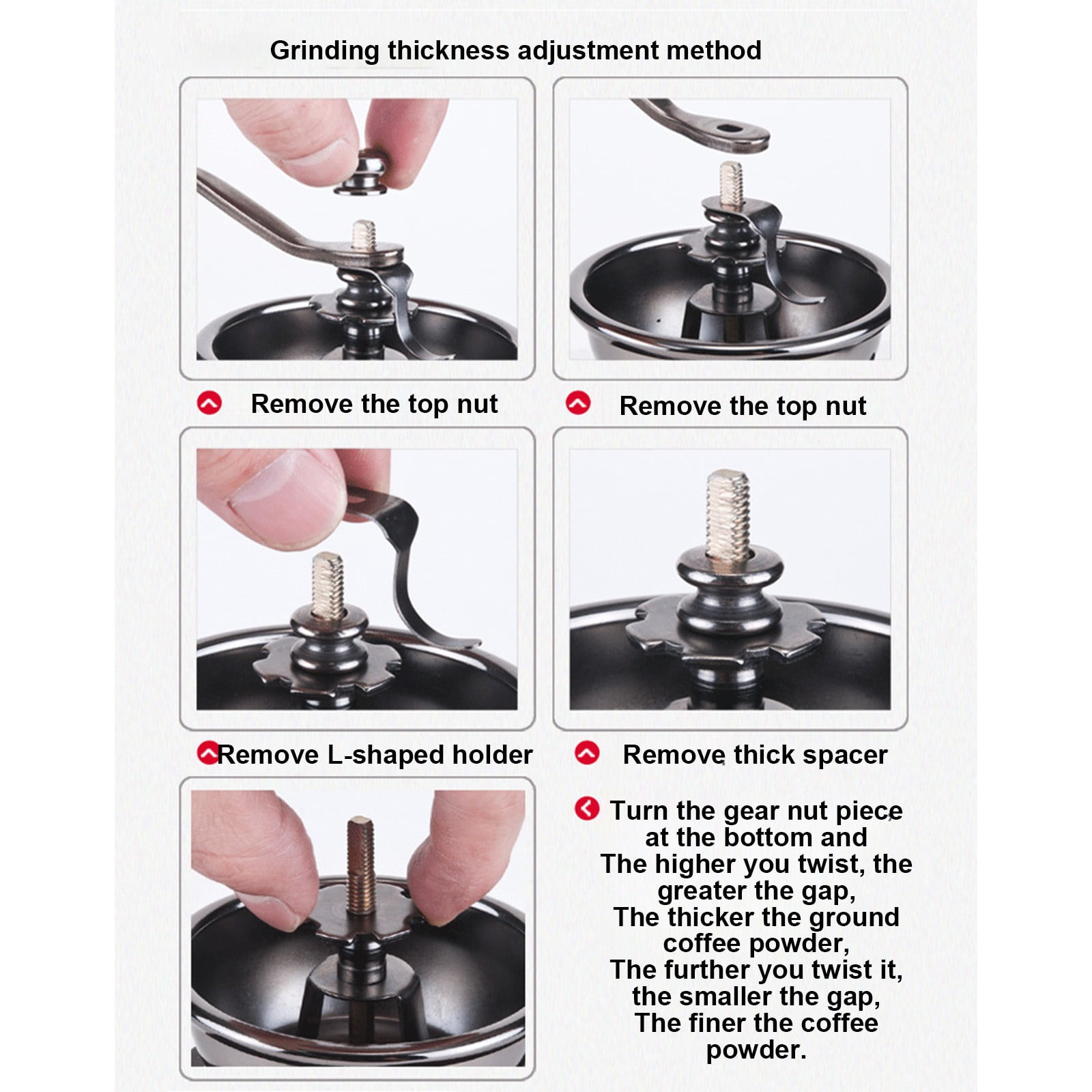 Grinding thickness adjustment method

Remove the top nut

Remove the top nut

Remove L-shaped holder

Remove thick spacer

Turn the gear nut piece at the bottom and The higher you twist, the greater the gap, The thicker the ground coffee powder, The further you twist it, the smaller the gap, The finer the coffee powder.